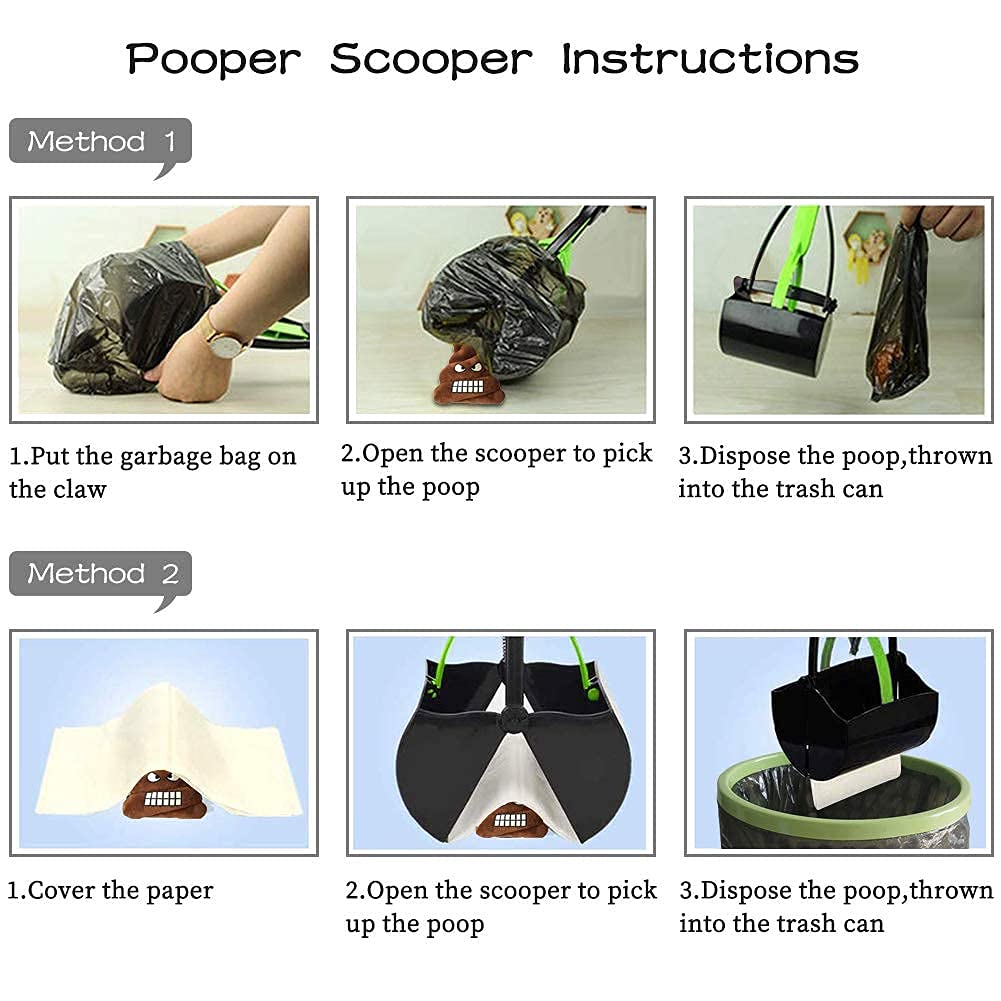 Pooper Scooper Instructions

Method 1

1.Put the garbage bag on the claw

2.Open the scooper to pick up the poop

3.Dispose the poop,thrown into the trash can

Method 2

1.Cover the paper

2.Open the scooper to pick up the poop

3.Dispose the poop,thrown into the trash can