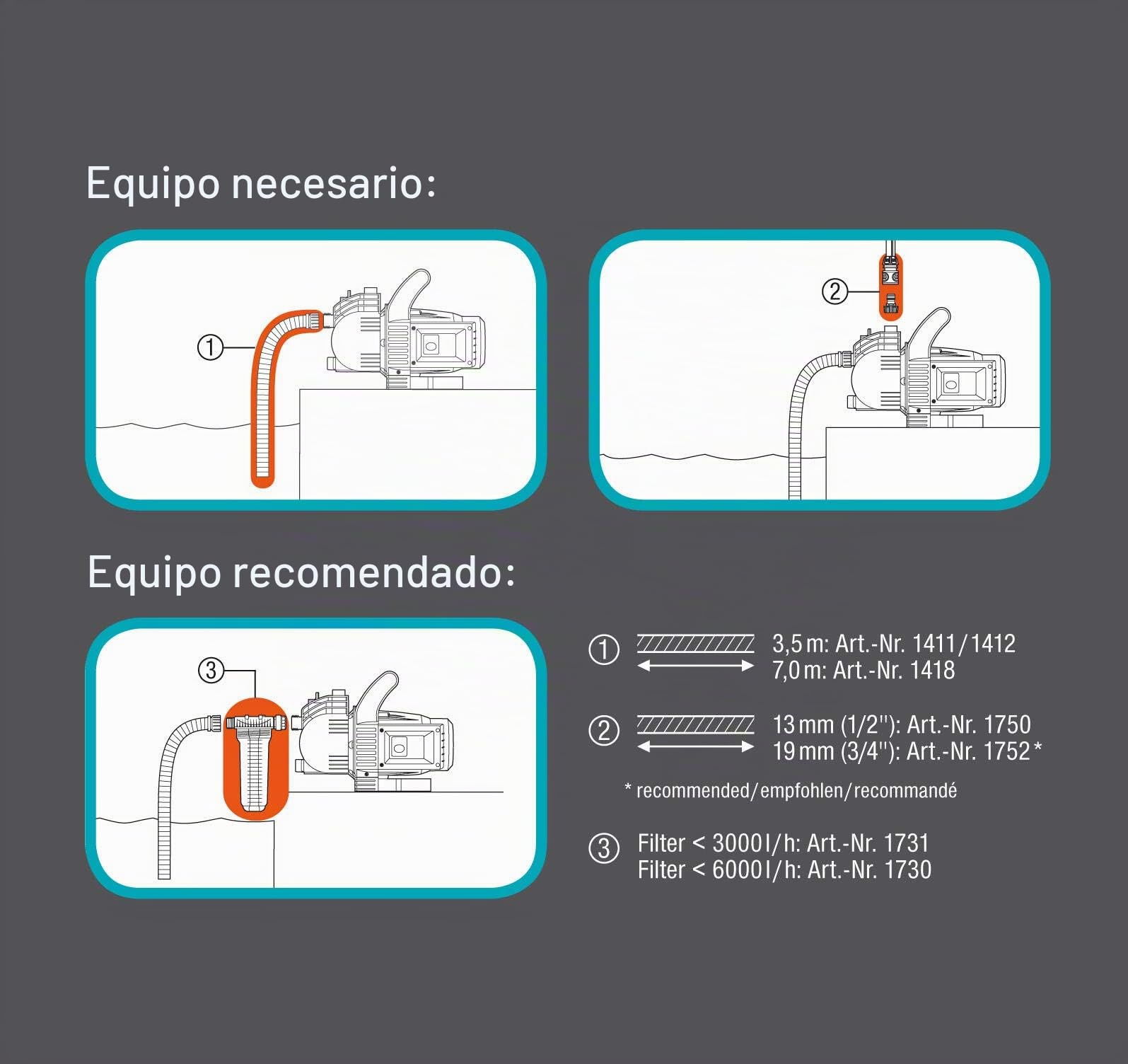 Equipo necesario:

①

②

Equipo recomendado:

③

① 3,5 m: Art.-Nr. 1411/1412
7,0 m: Art.-Nr. 1418

② 13 mm (1/2"): Art.-Nr. 1750
19 mm (3/4"): Art.-Nr. 1752 *

* recommended/empfohlen/recommandé

③ Filter < 3000 l/h: Art.-Nr. 1731
Filter < 6000 l/h: Art.-Nr. 1730