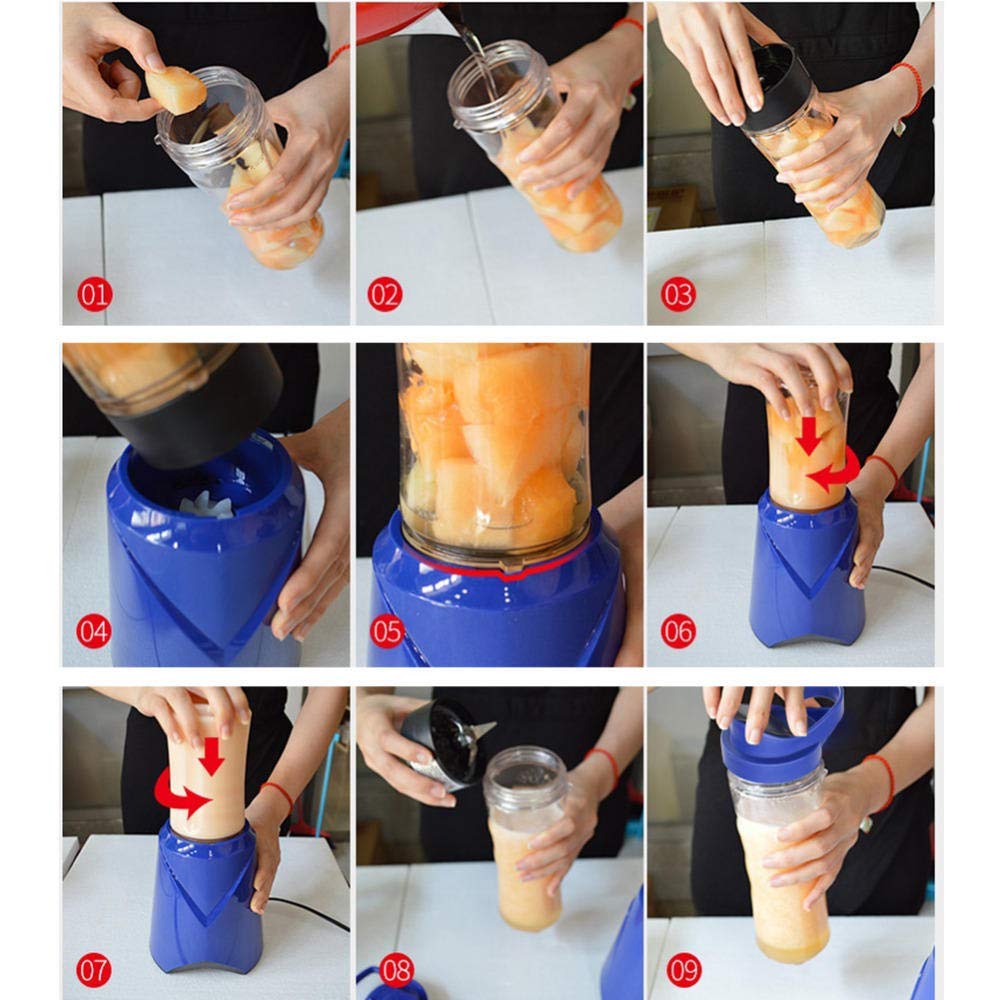 01
02
03
04
05
06
07
08
09