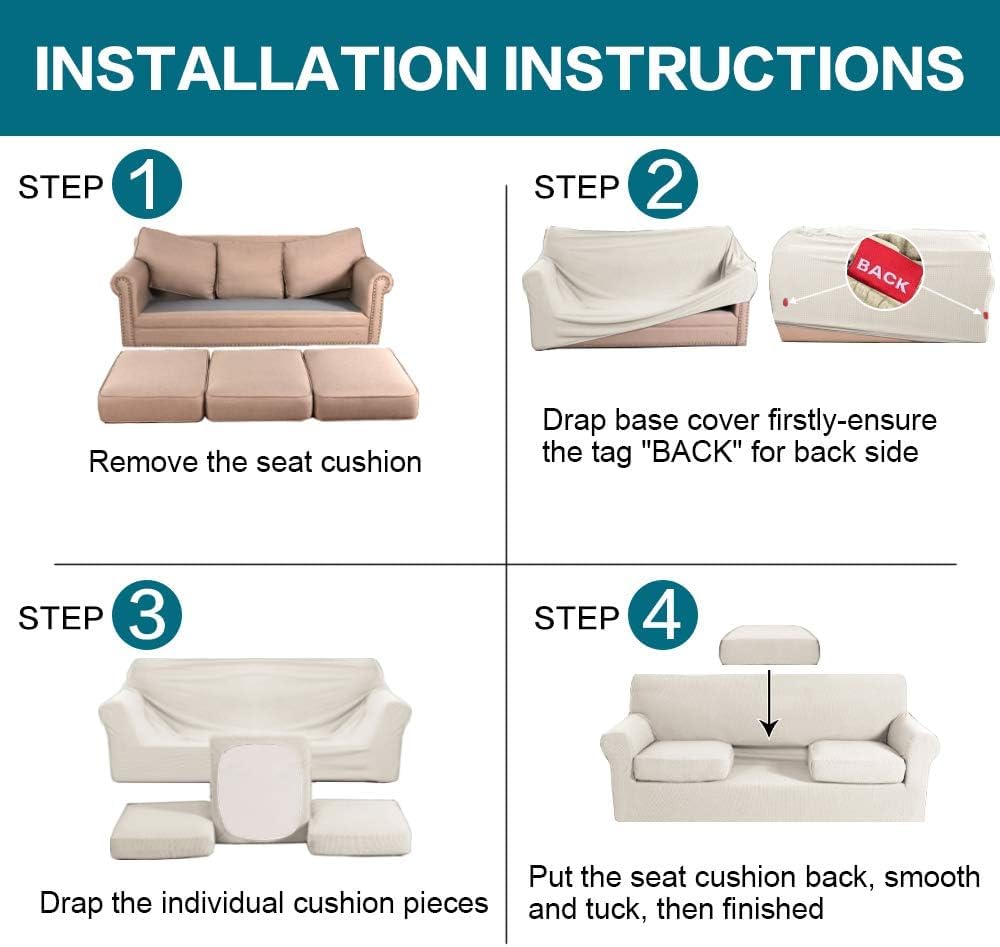 INSTALLATION INSTRUCTIONS

STEP 1

Remove the seat cushion

STEP 2

BACK

Drap base cover firstly-ensure the tag "BACK" for back side

STEP 3

Drap the individual cushion pieces

STEP 4

Put the seat cushion back, smooth and tuck, then finished