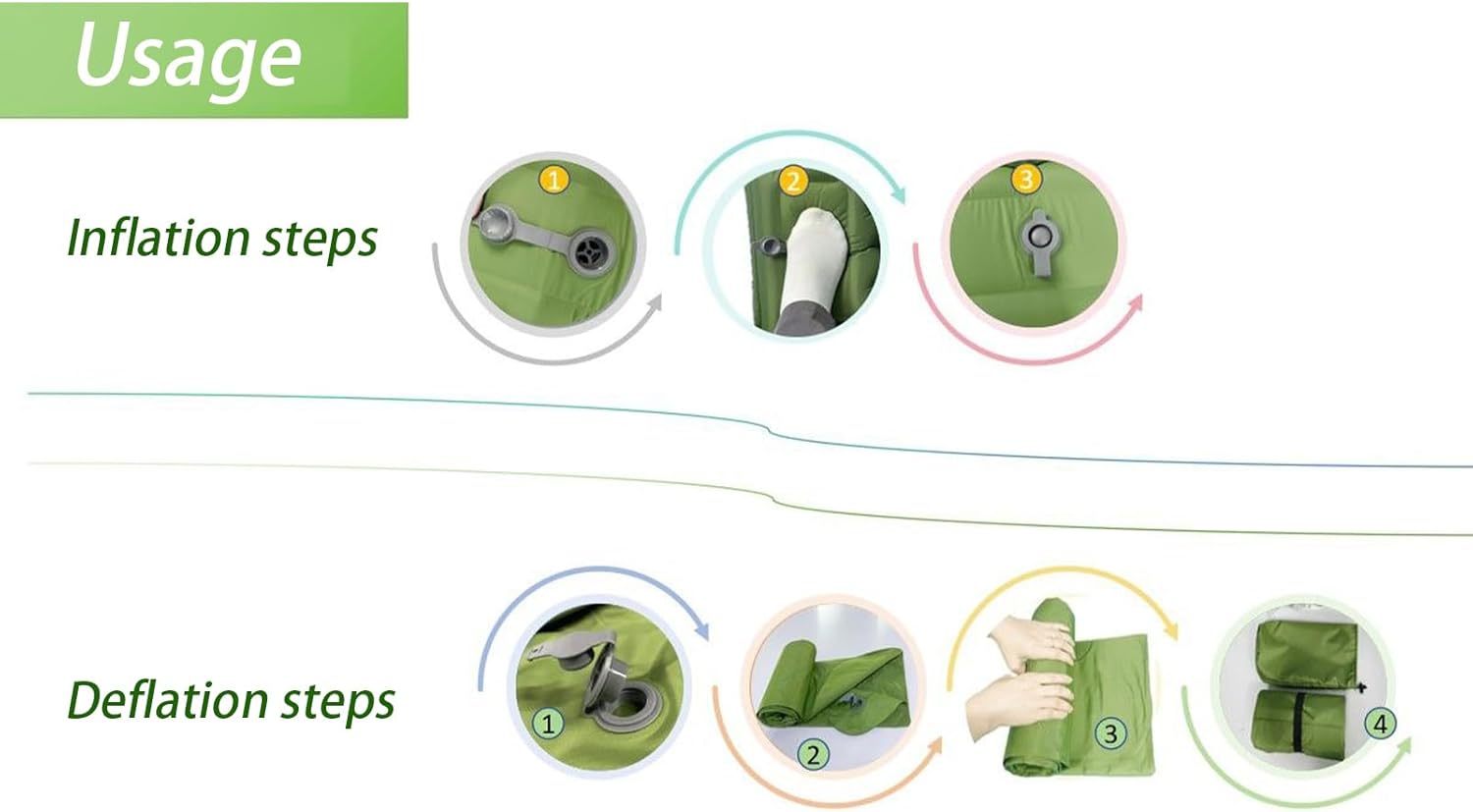 Usage

Inflation steps

1

2

3

Deflation steps

1

2

3

4