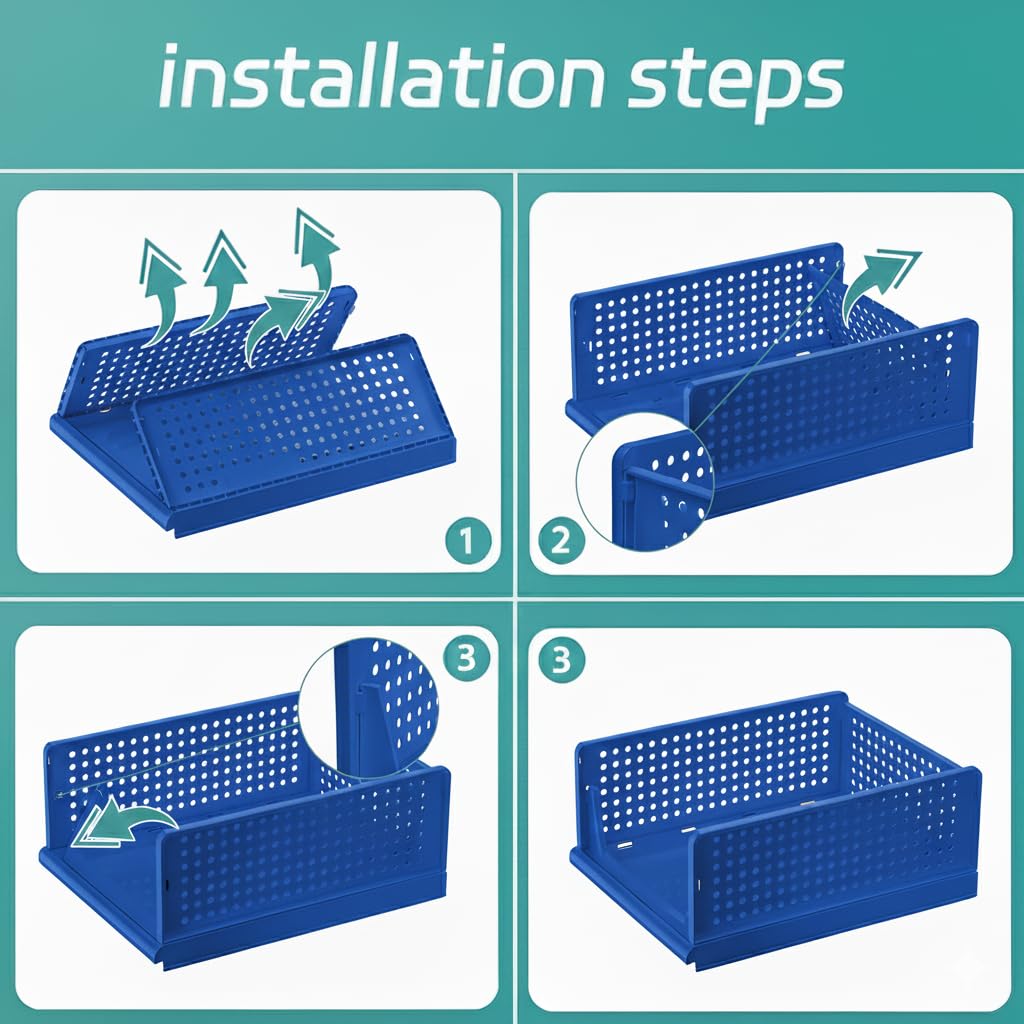 installation steps

1

2

3

3