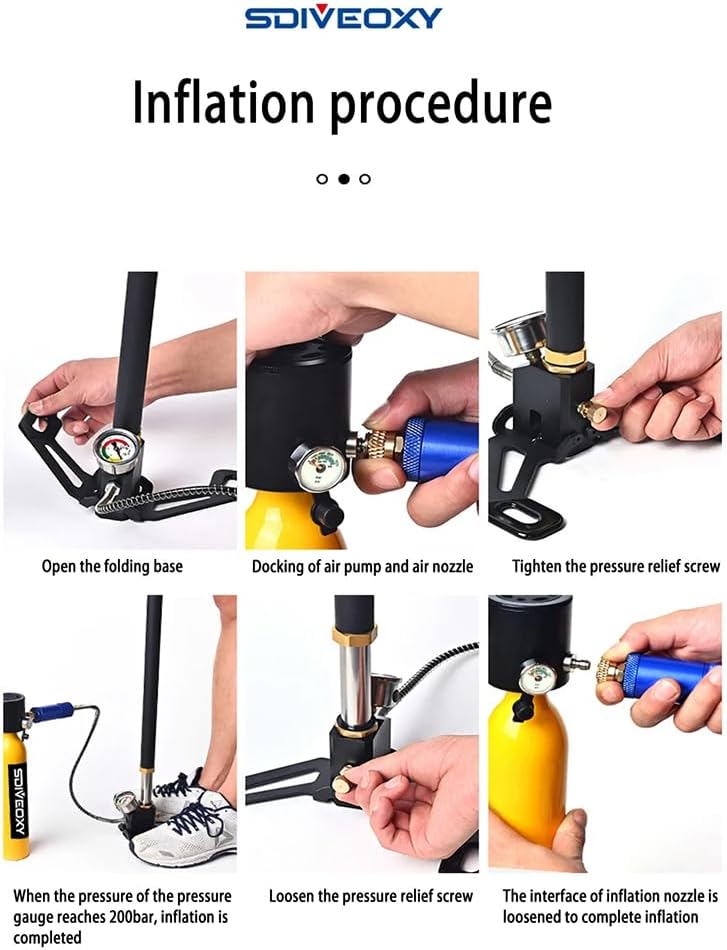 SDIVEOXY

Inflation procedure

Open the folding base

Docking of air pump and air nozzle

Tighten the pressure relief screw

SDIVEOXY

When the pressure of the pressure gauge reaches 200bar, inflation is completed

Loosen the pressure relief screw

The interface of inflation nozzle is loosened to complete inflation