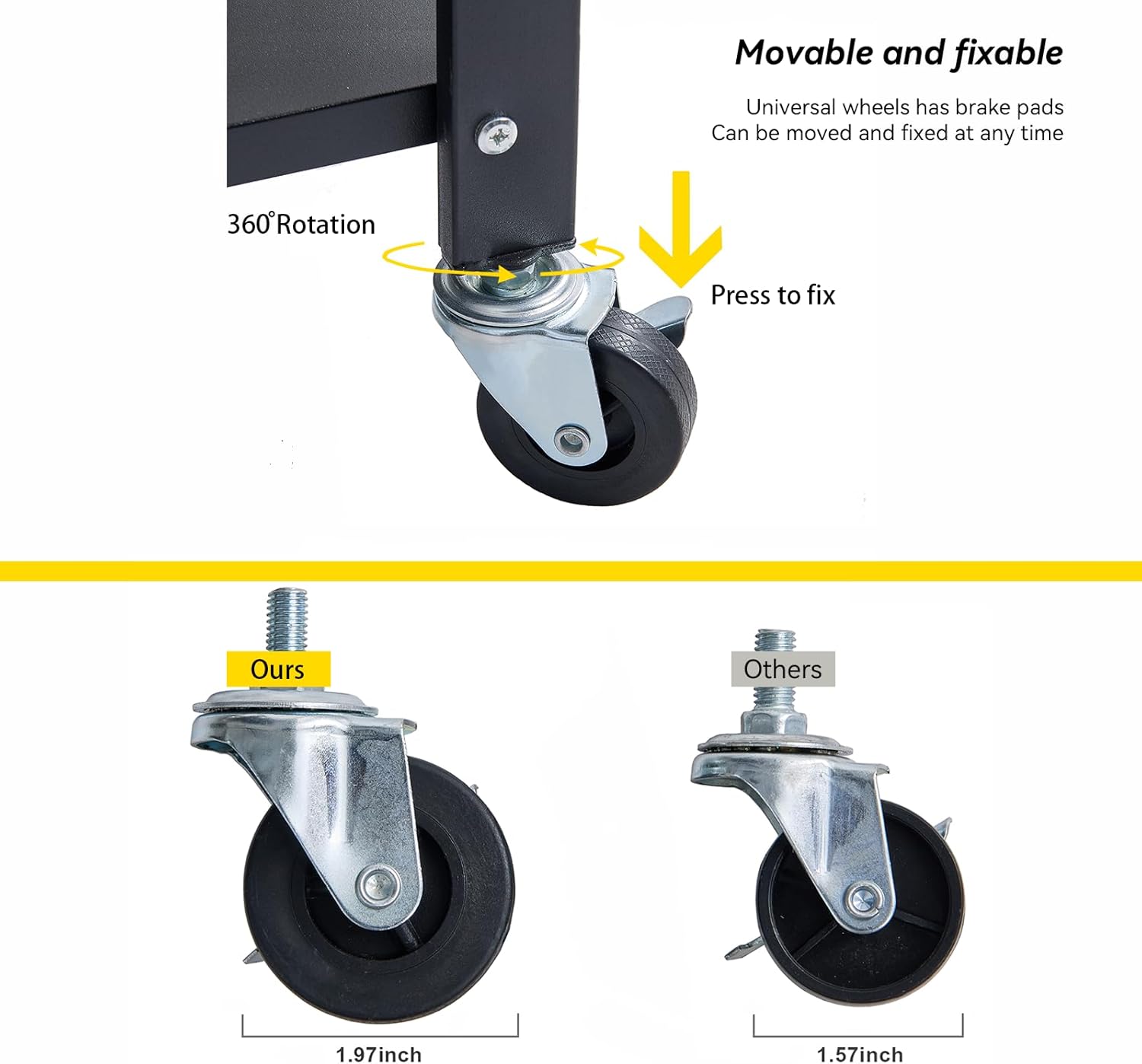 Movable and fixable

Universal wheels has brake pads
Can be moved and fixed at any time

360°Rotation

Press to fix

Ours

Others

1.97inch

1.57inch