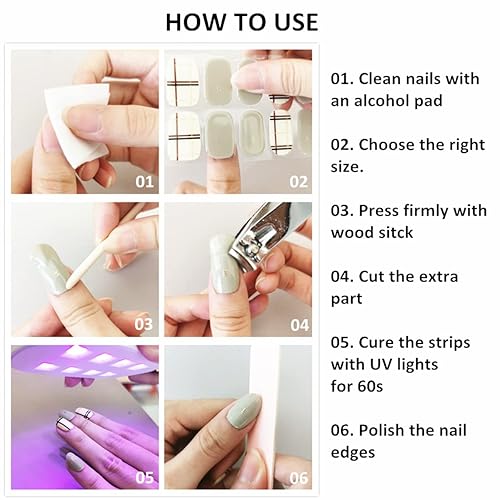 HOW TO USE

01

02

03

04

05

06

01. Clean nails with an alcohol pad

02. Choose the right size.

03. Press firmly with wood sitck

04. Cut the extra part

05. Cure the strips with UV lights for 60s

06. Polish the nail edges