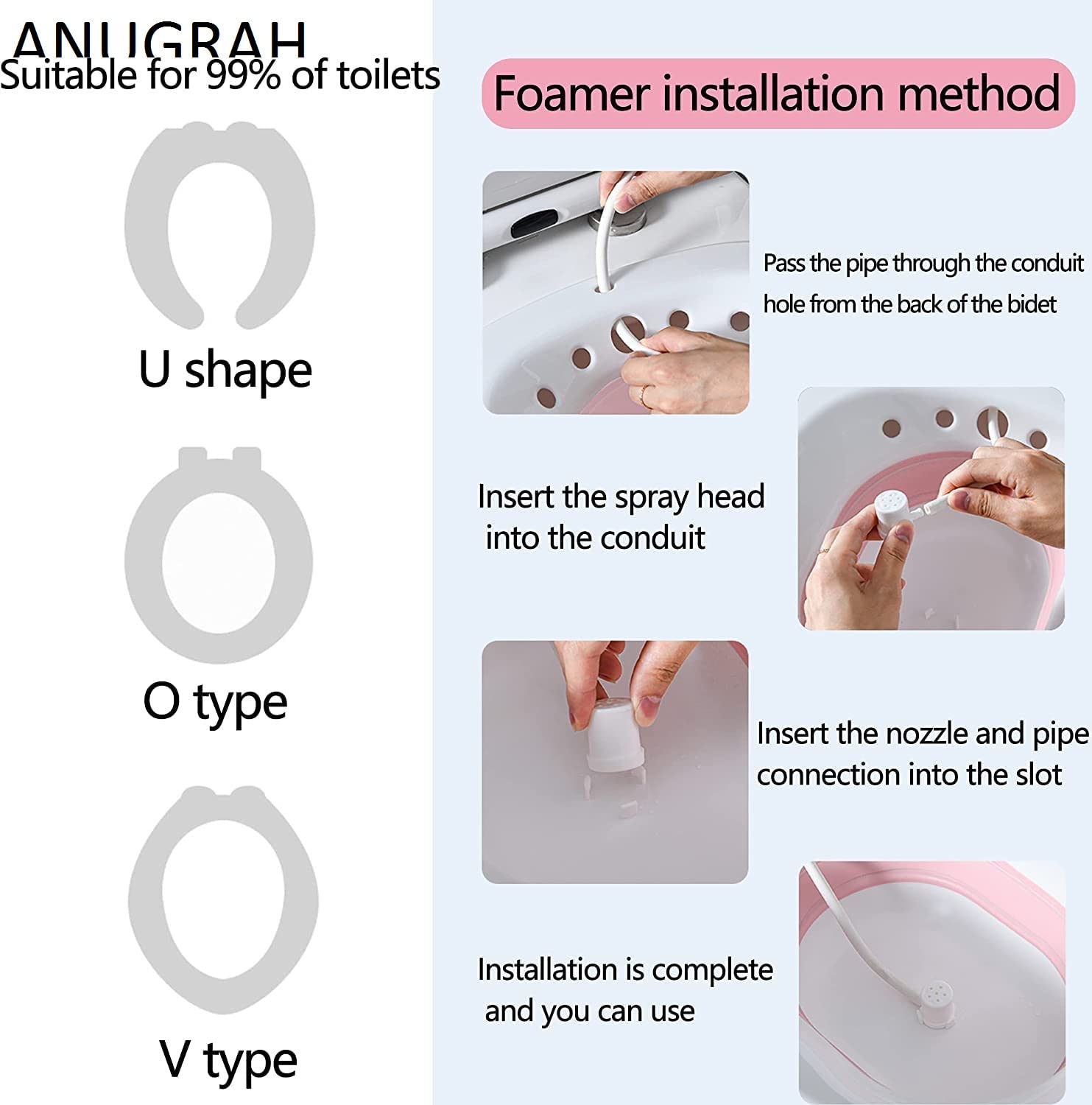 ANUGRAH
Suitable for 99% of toilets

U shape

O type

V type

Foamer installation method

Pass the pipe through the conduit hole from the back of the bidet

Insert the spray head into the conduit

Insert the nozzle and pipe connection into the slot

Installation is complete and you can use