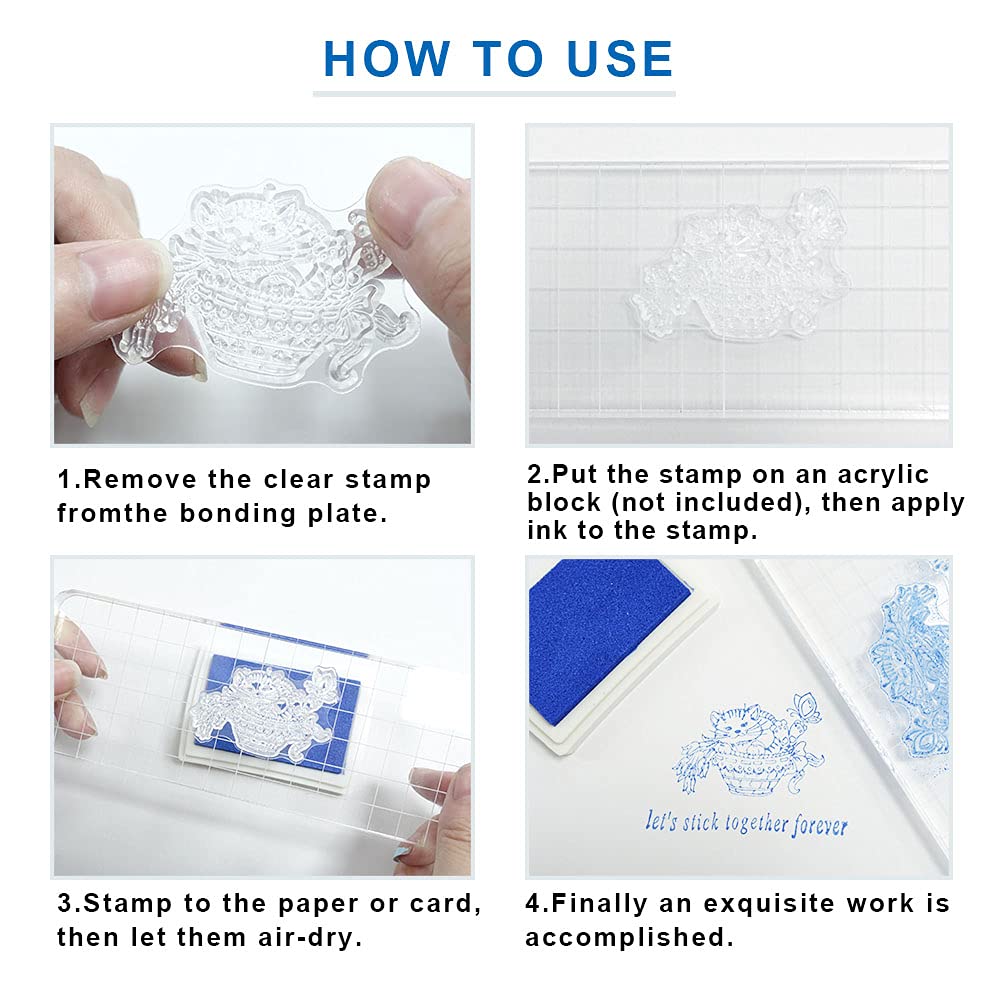 HOW TO USE

1.Remove the clear stamp fromthe bonding plate.

2.Put the stamp on an acrylic block (not included), then apply ink to the stamp.

3.Stamp to the paper or card, then let them air-dry.

let's stick together forever

4.Finally an exquisite work is accomplished.