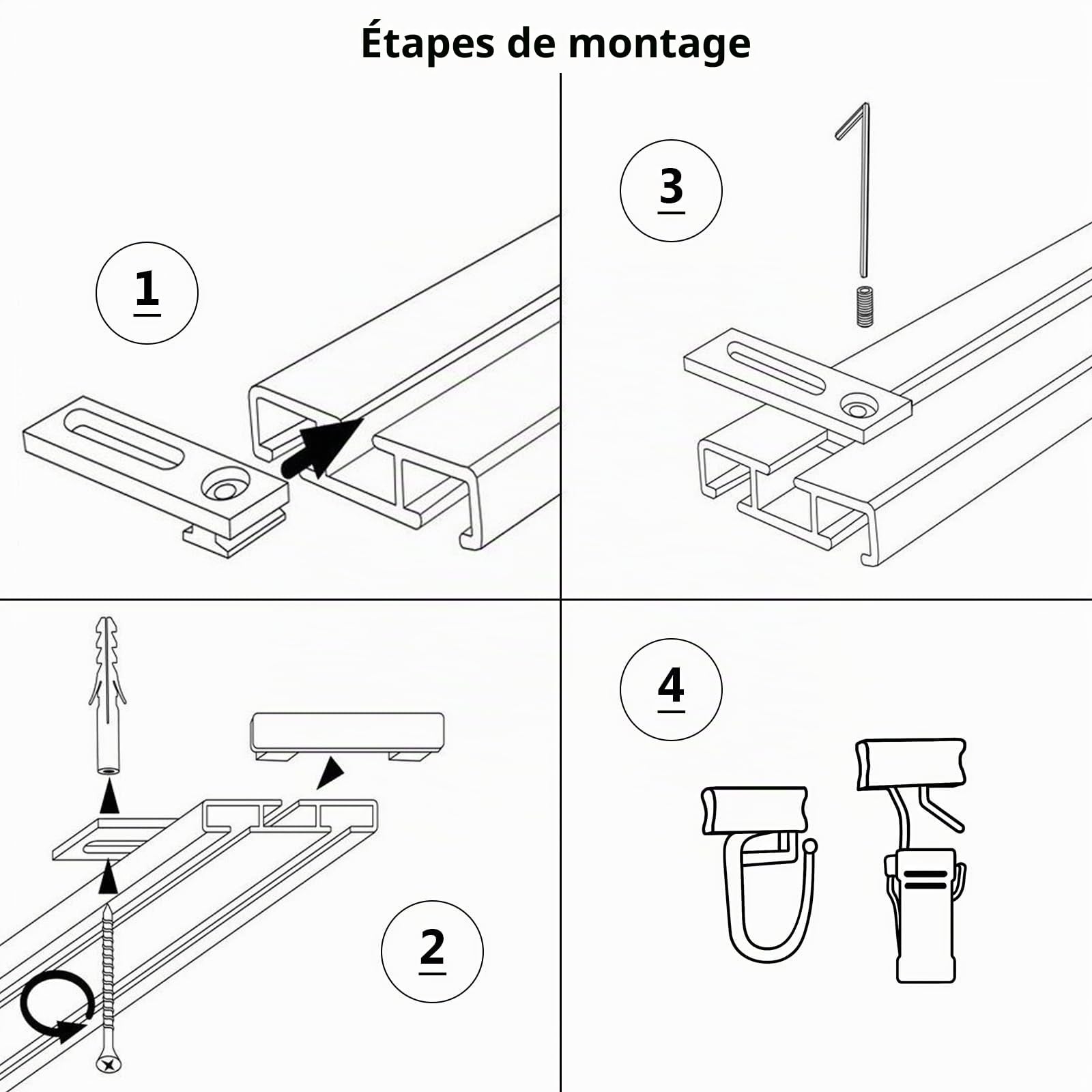 Étapes de montage

1

3

2

4