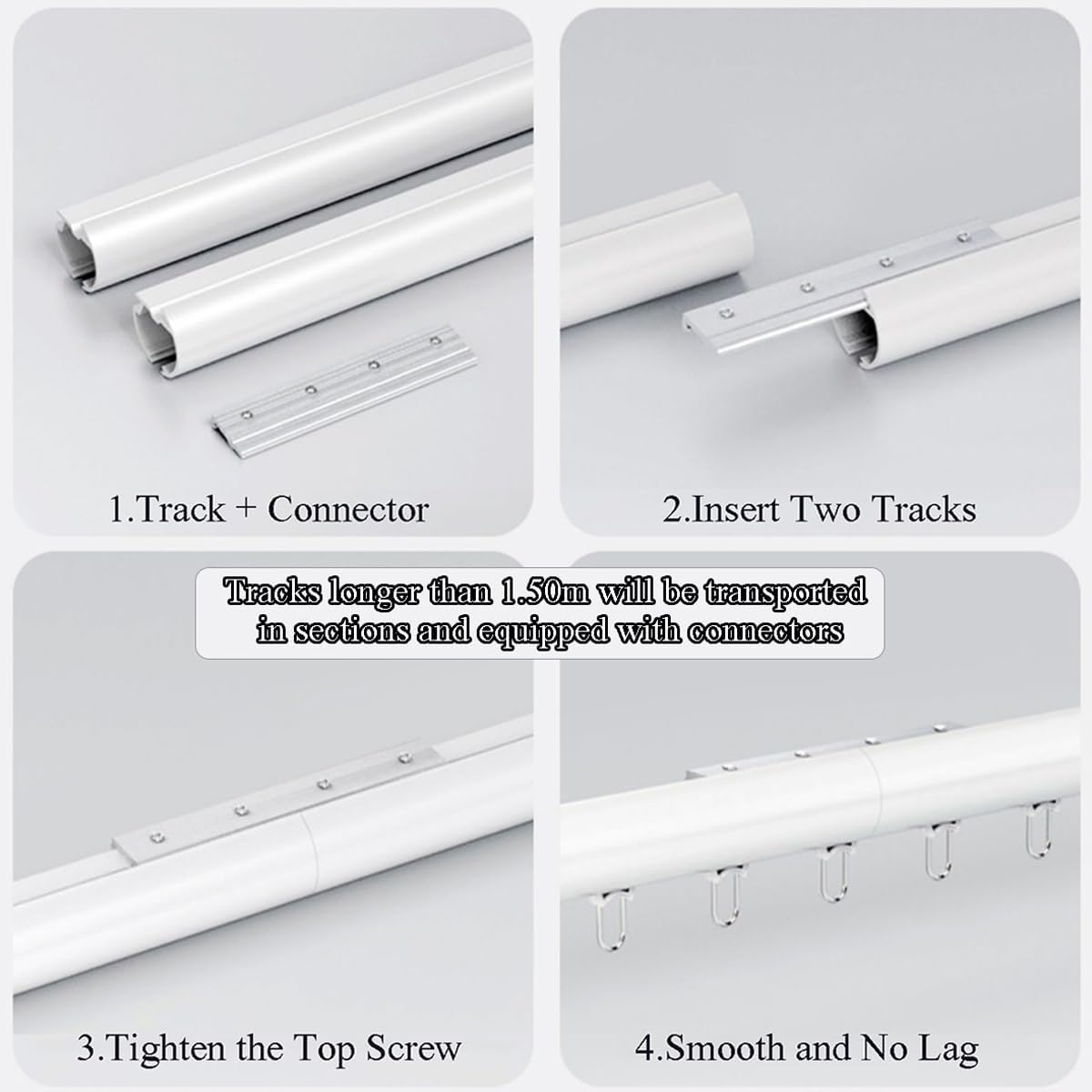 1.Track + Connector

2.Insert Two Tracks

Tracks longer than 1.50m will be transported in sections and equipped with connectors

3.Tighten the Top Screw

4.Smooth and No Lag