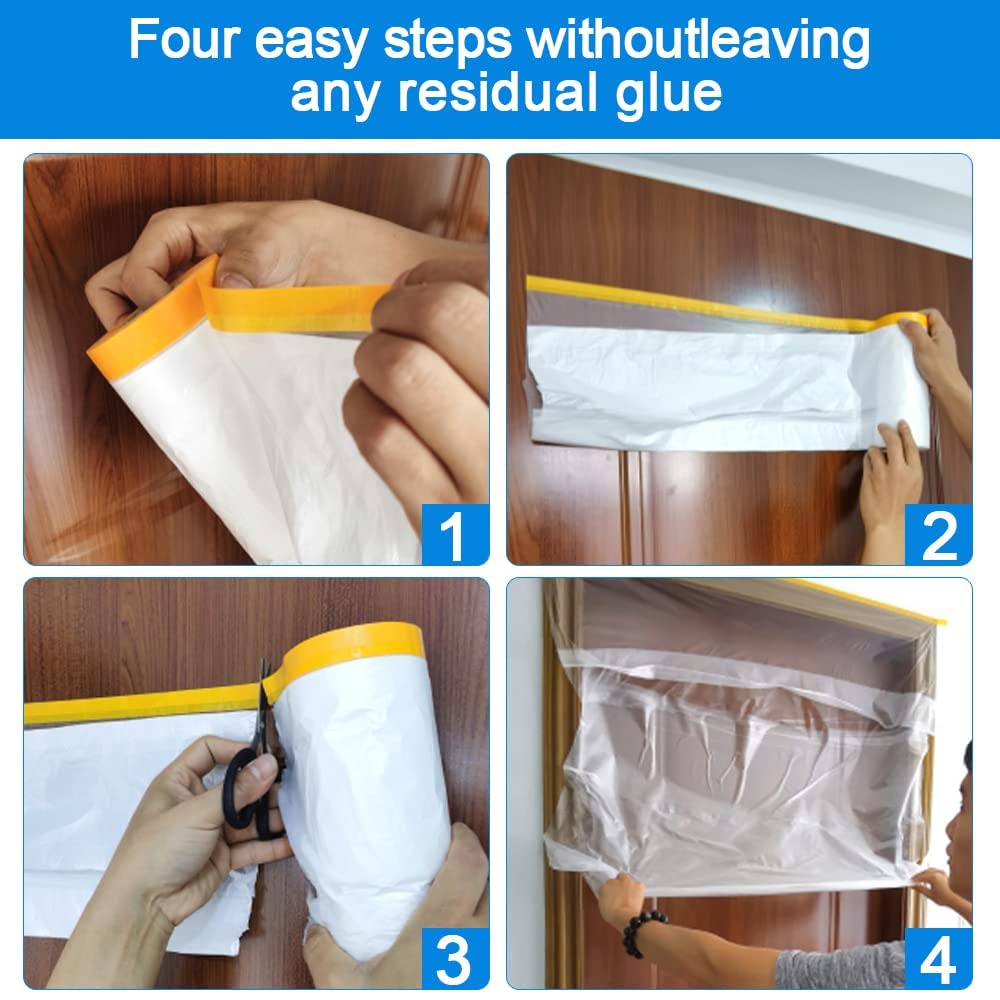 Four easy steps withoutleaving any residual glue

1

2

3

4