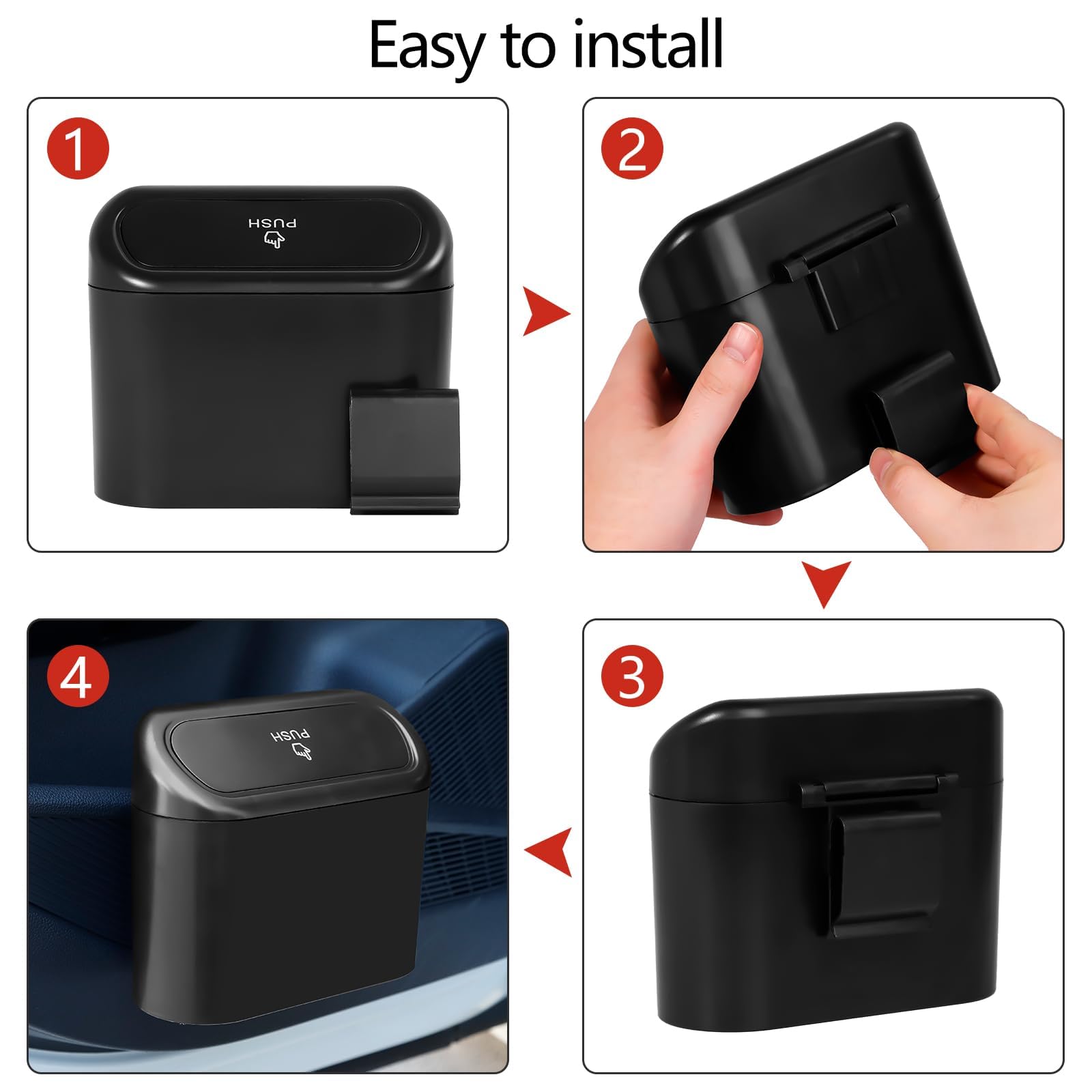 Easy to install

1

PUSH

2

3

4

PUSH