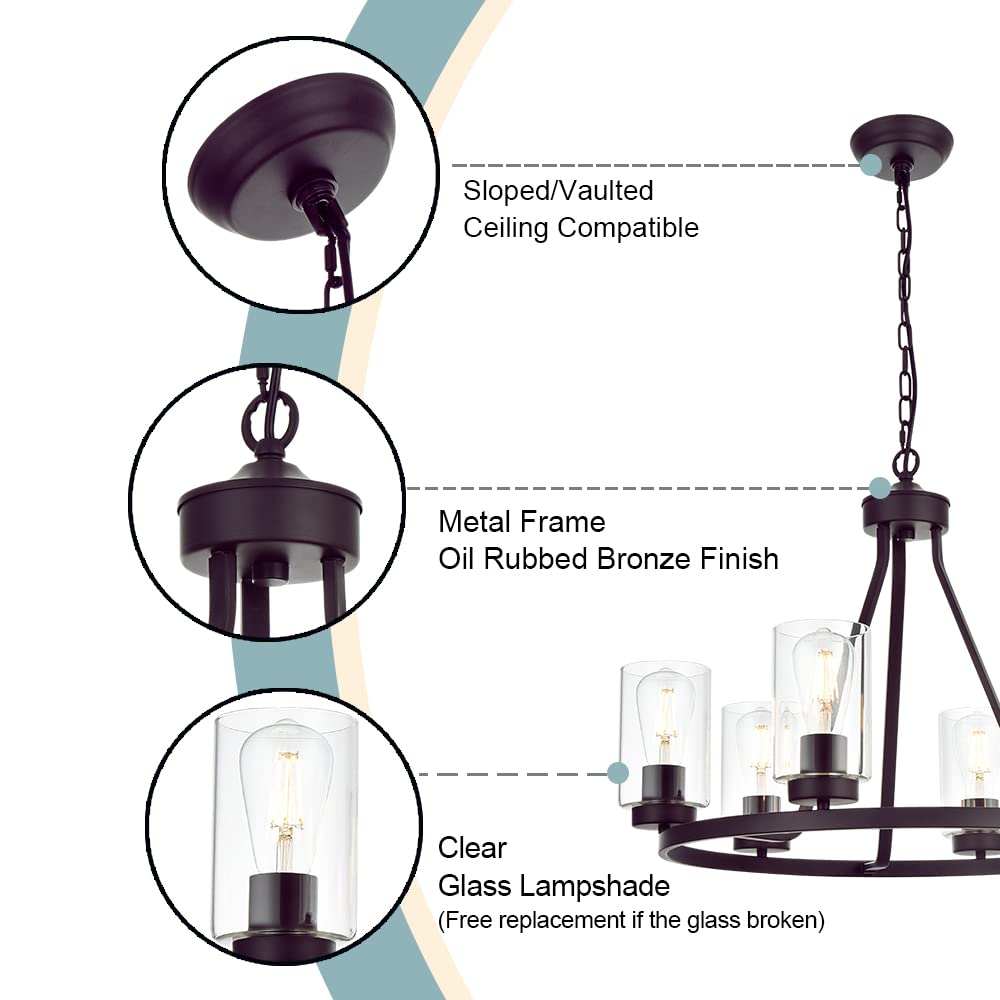 Sloped/Vaulted
Ceiling Compatible

Metal Frame
Oil Rubbed Bronze Finish

Clear
Glass Lampshade
(Free replacement if the glass broken)