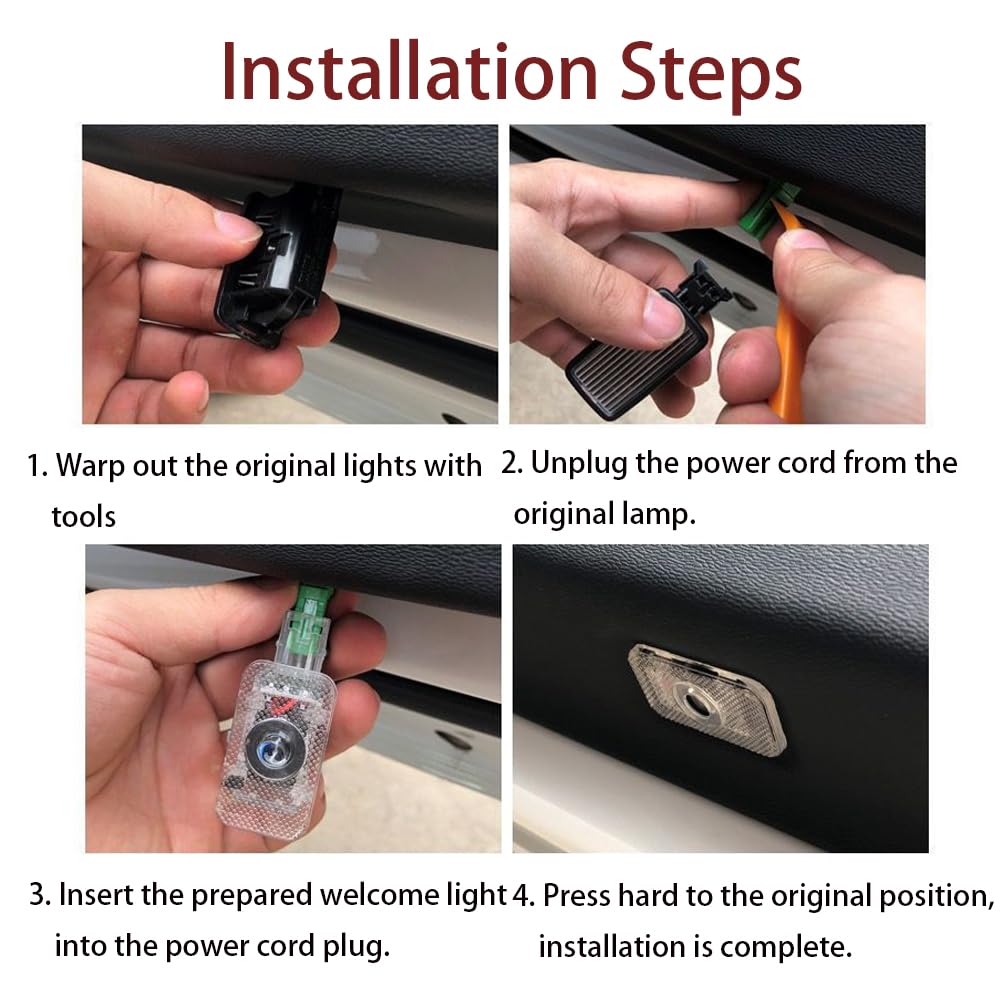 Installation Steps

1. Warp out the original lights with tools

2. Unplug the power cord from the original lamp.

3. Insert the prepared welcome light into the power cord plug.

4. Press hard to the original position, installation is complete.