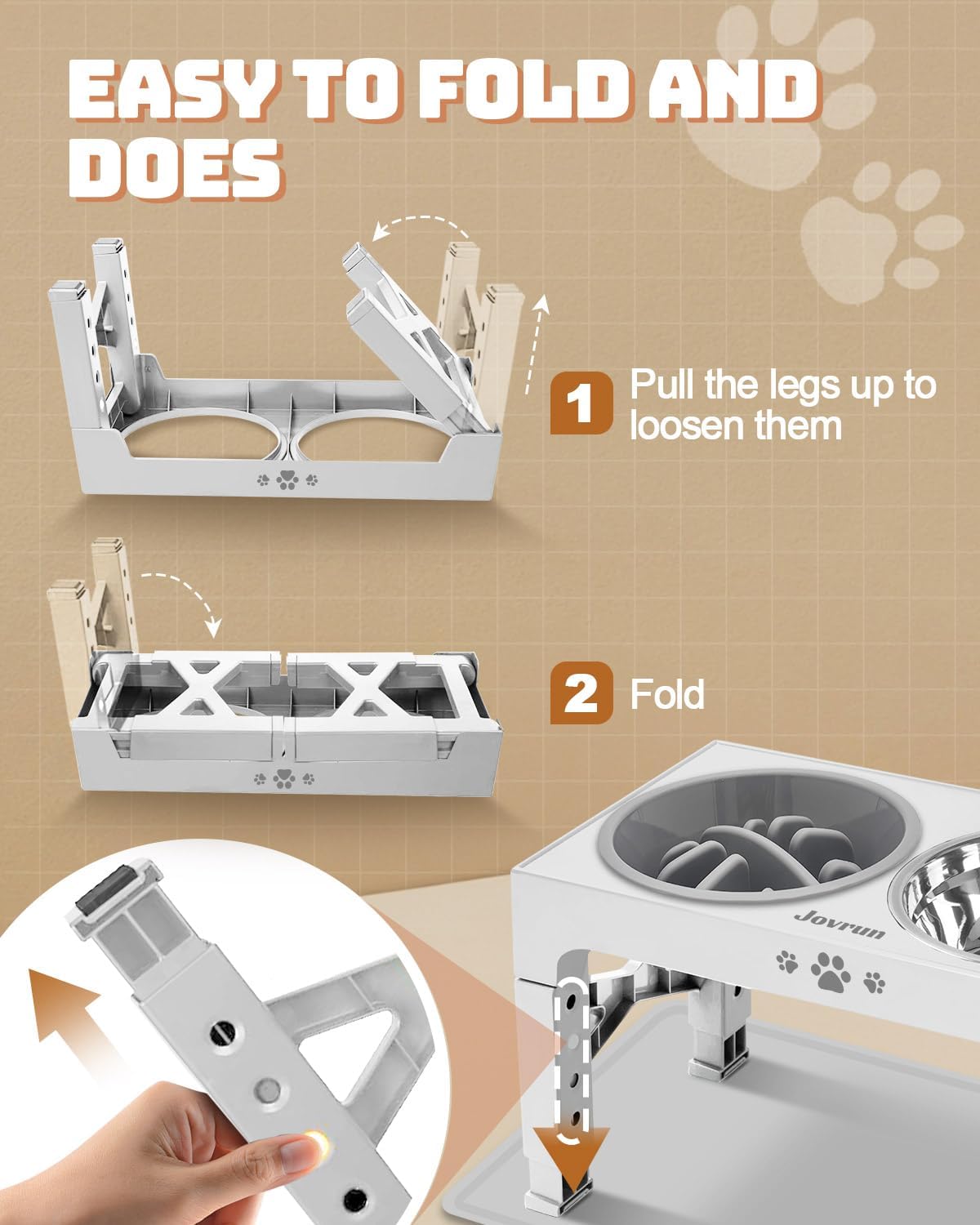 EASY TO FOLD AND DOES

1 Pull the legs up to loosen them

2 Fold

Jovrun