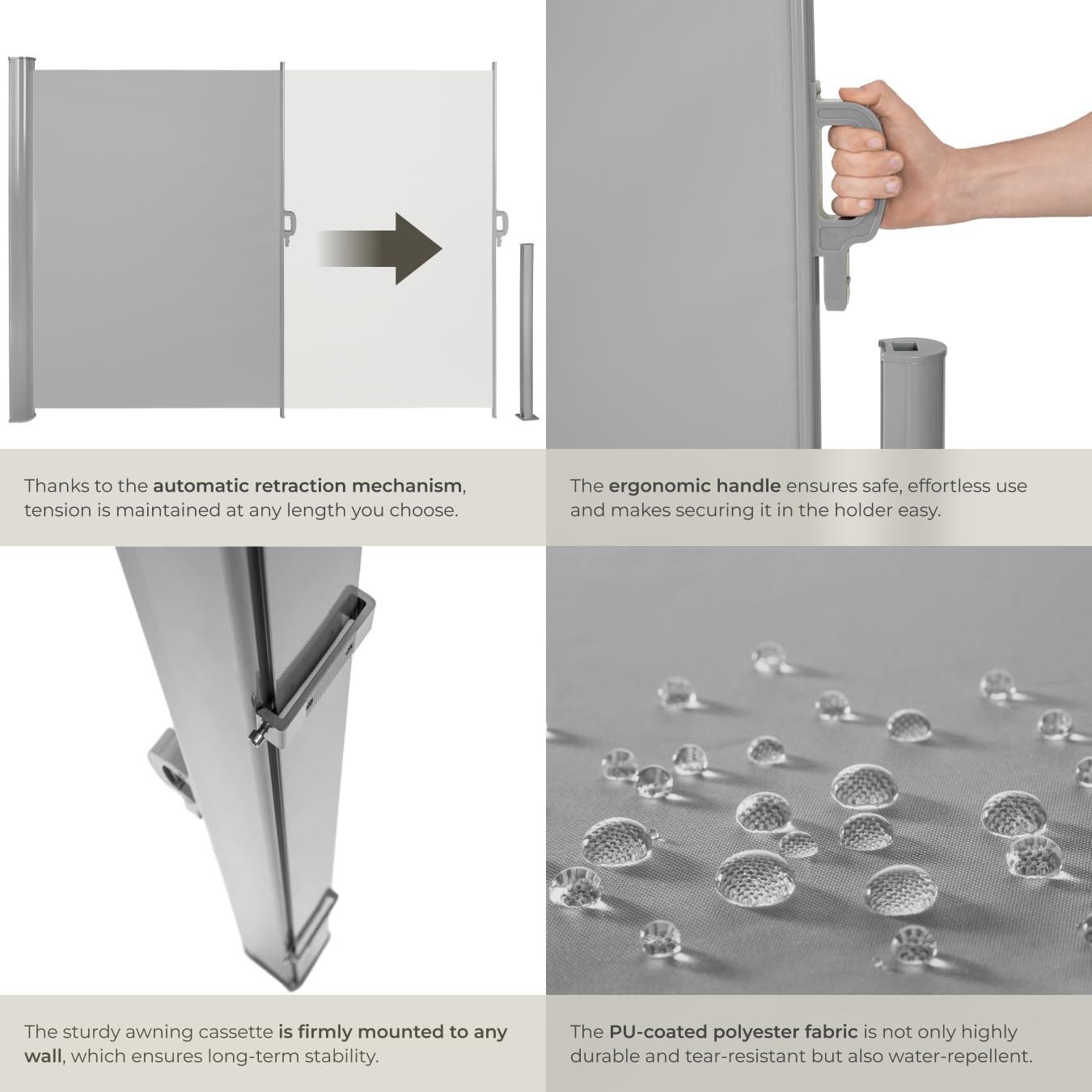 Thanks to the automatic retraction mechanism, tension is maintained at any length you choose.

The ergonomic handle ensures safe, effortless use and makes securing it in the holder easy.

The sturdy awning cassette is firmly mounted to any wall, which ensures long-term stability.

The PU-coated polyester fabric is not only highly durable and tear-resistant but also water-repellent.