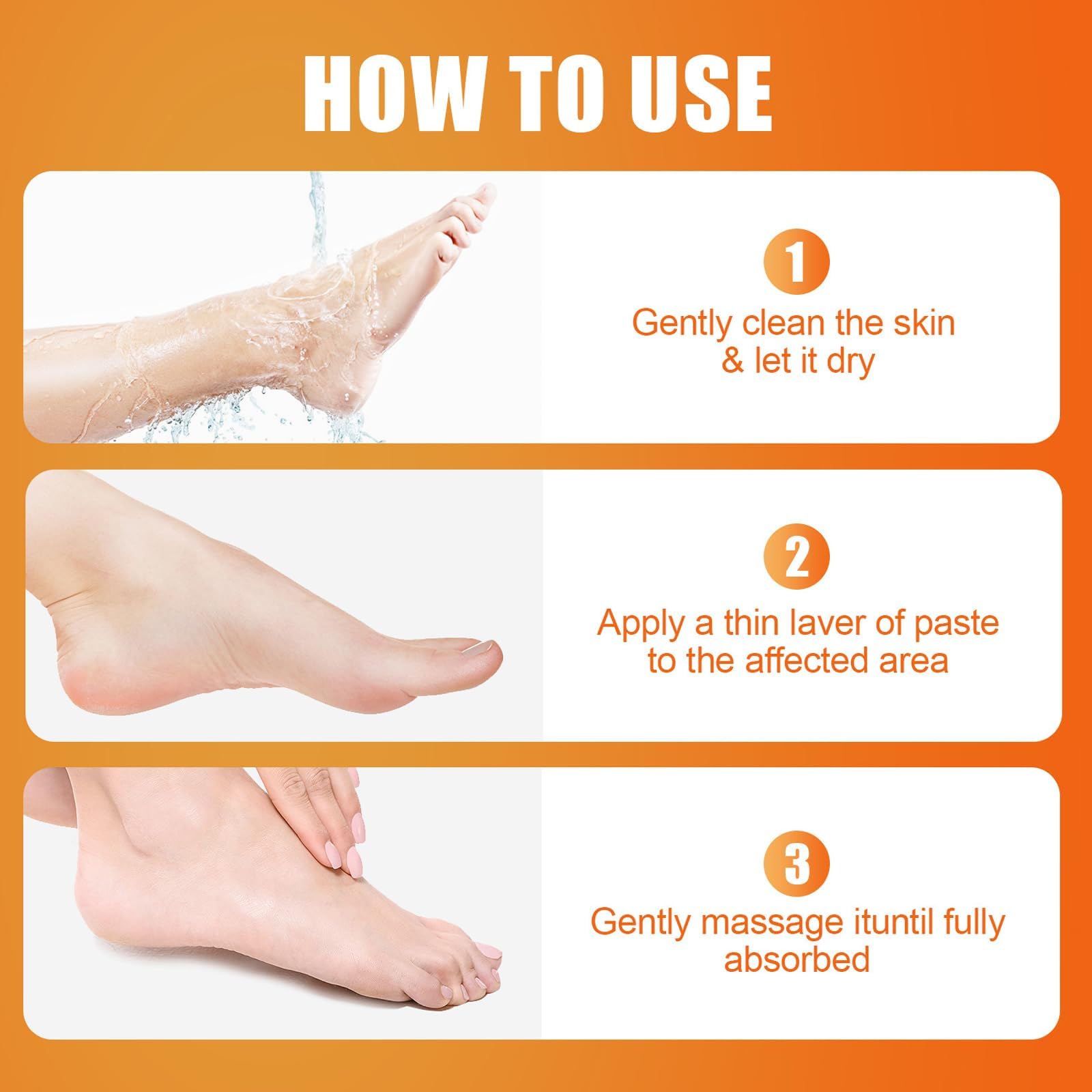 HOW TO USE

1

Gently clean the skin & let it dry

2

Apply a thin laver of paste to the affected area

3

Gently massage ituntil fully absorbed