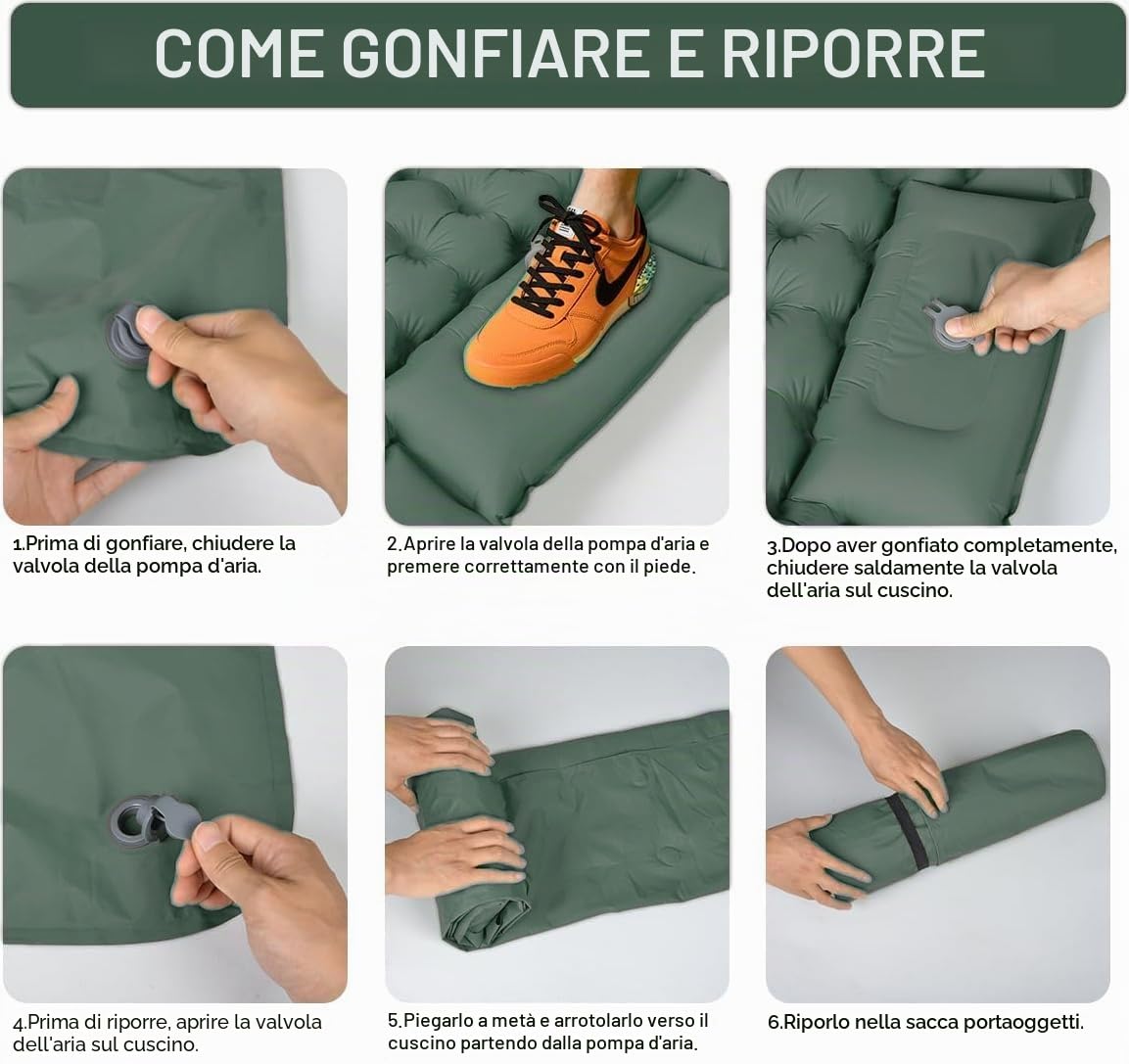 COME GONFIARE E RIPORRE

1.Prima di gonfiare, chiudere la valvola della pompa d'aria.

2.Aprire la valvola della pompa d'aria e premere correttamente con il piede.

3.Dopo aver gonfiato completamente, chiudere saldamente la valvola dell'aria sul cuscino.

4.Prima di riporre, aprire la valvola dell'aria sul cuscino.

5.Piegarlo a metà e arrotolarlo verso il cuscino partendo dalla pompa d'aria.

6.Riporlo nella sacca portaoggetti.