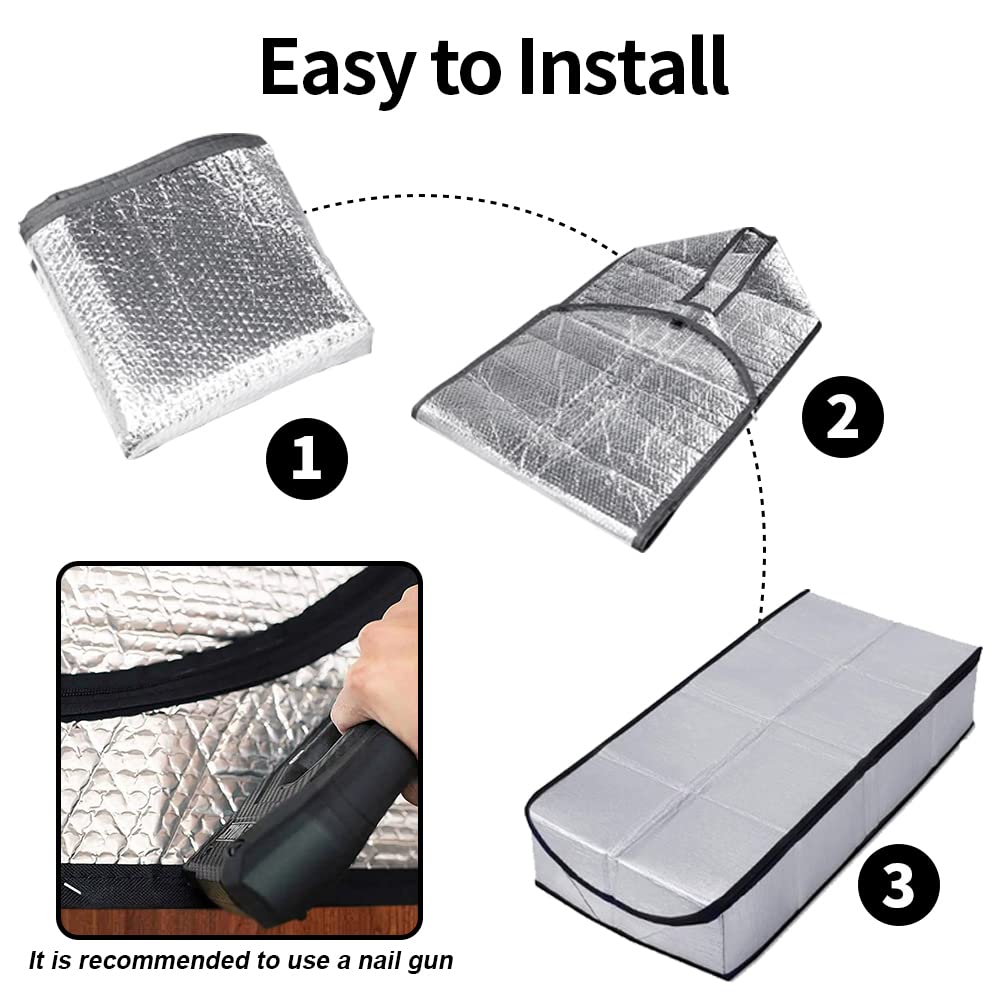 Easy to Install

1

2

3

It is recommended to use a nail gun