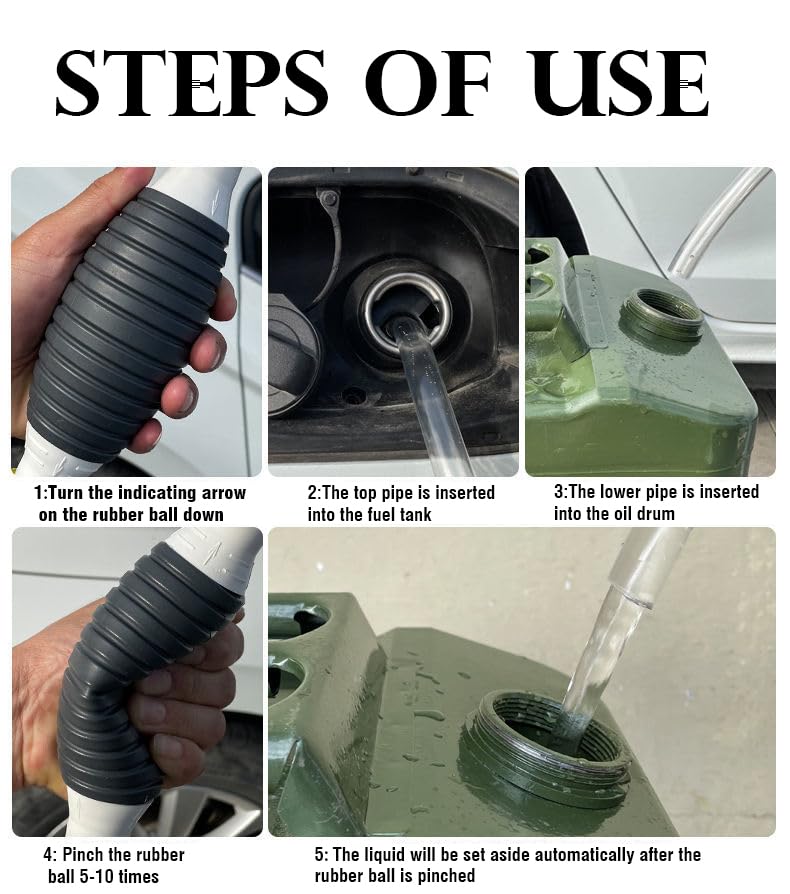 STEPS OF USE

1:Turn the indicating arrow on the rubber ball down

2:The top pipe is inserted into the fuel tank

3:The lower pipe is inserted into the oil drum

4: Pinch the rubber ball 5-10 times

5: The liquid will be set aside automatically after the rubber ball is pinched