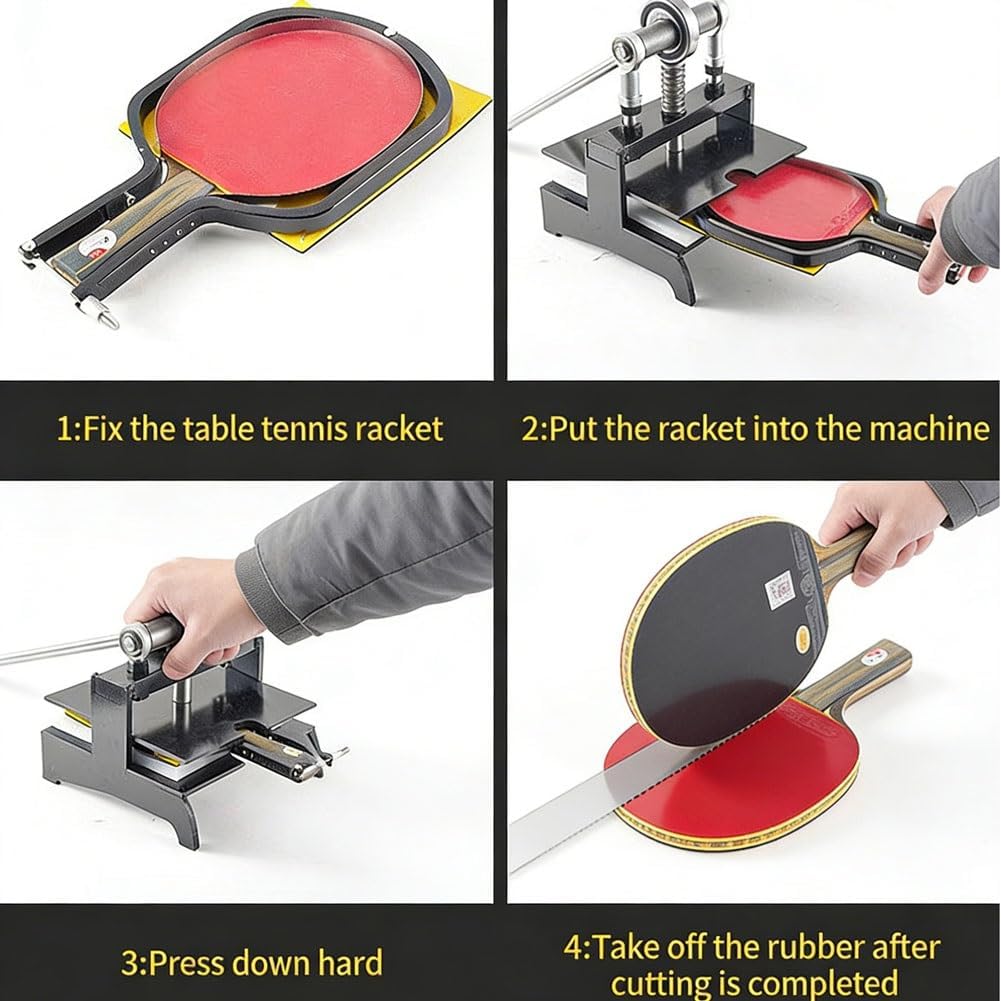 1:Fix the table tennis racket

2:Put the racket into the machine

3:Press down hard

4:Take off the rubber after cutting is completed