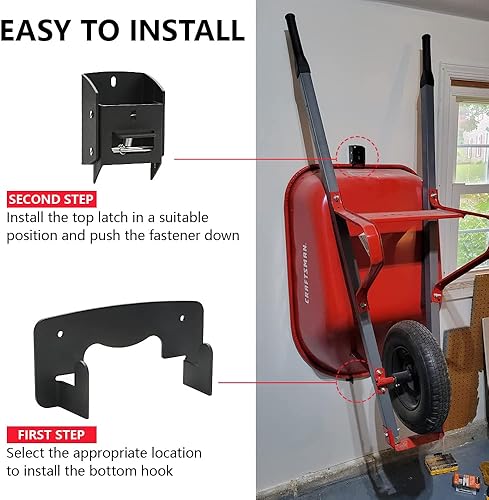 EASY TO INSTALL

SECOND STEP
Install the top latch in a suitable position and push the fastener down

FIRST STEP
Select the appropriate location to install the bottom hook

CRAFTSMAN