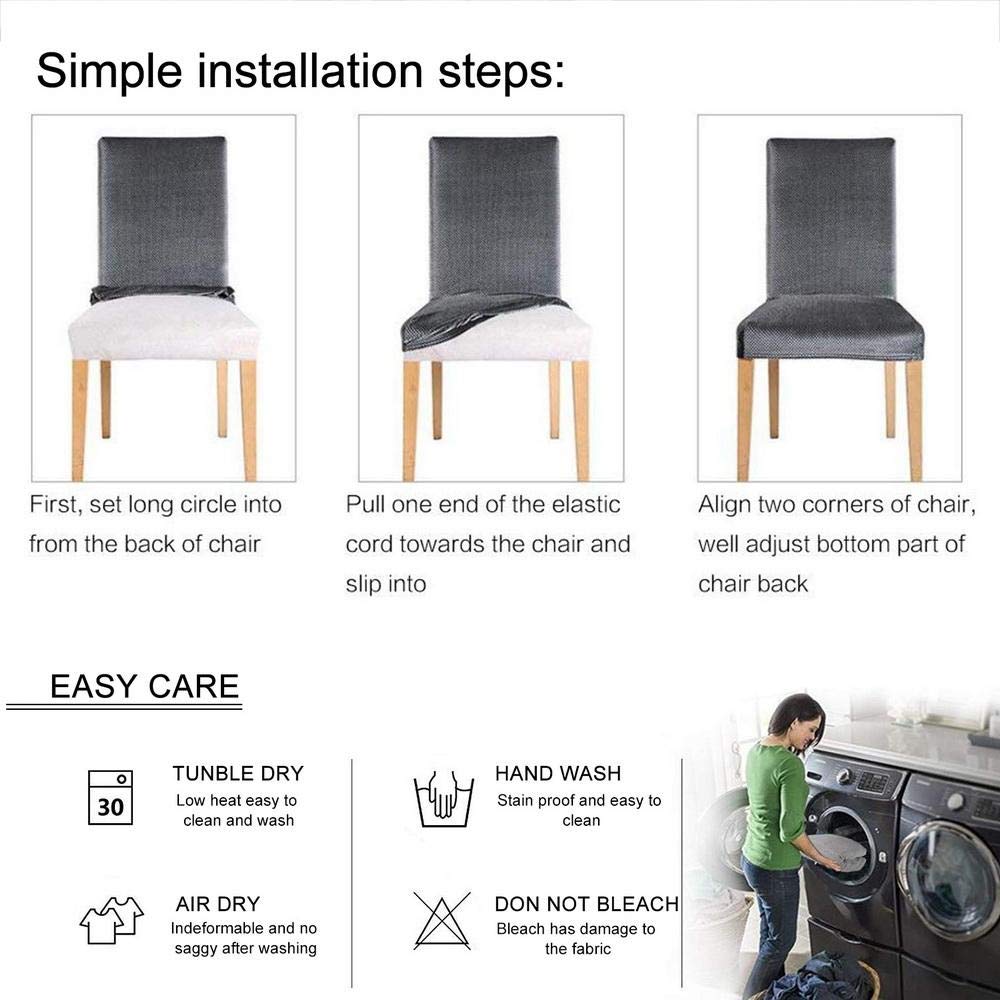 Simple installation steps:

First, set long circle into from the back of chair

Pull one end of the elastic cord towards the chair and slip into

Align two corners of chair, well adjust bottom part of chair back

EASY CARE

30

TUNBLE DRY
Low heat easy to clean and wash

HAND WASH
Stain proof and easy to clean

AIR DRY
Indeformable and no saggy after washing

DON NOT BLEACH
Bleach has damage to the fabric