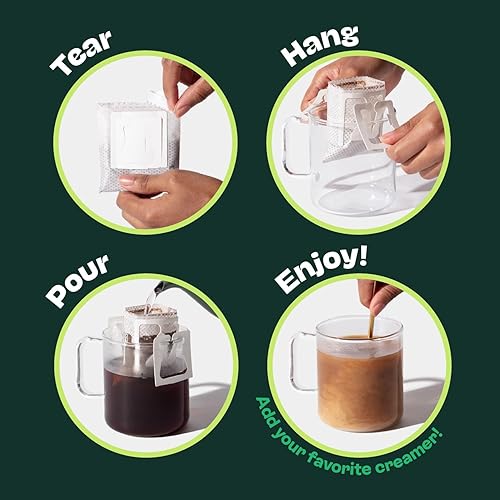 Tear

Hang

Pour

Enjoy!

Add your favorite creamer!