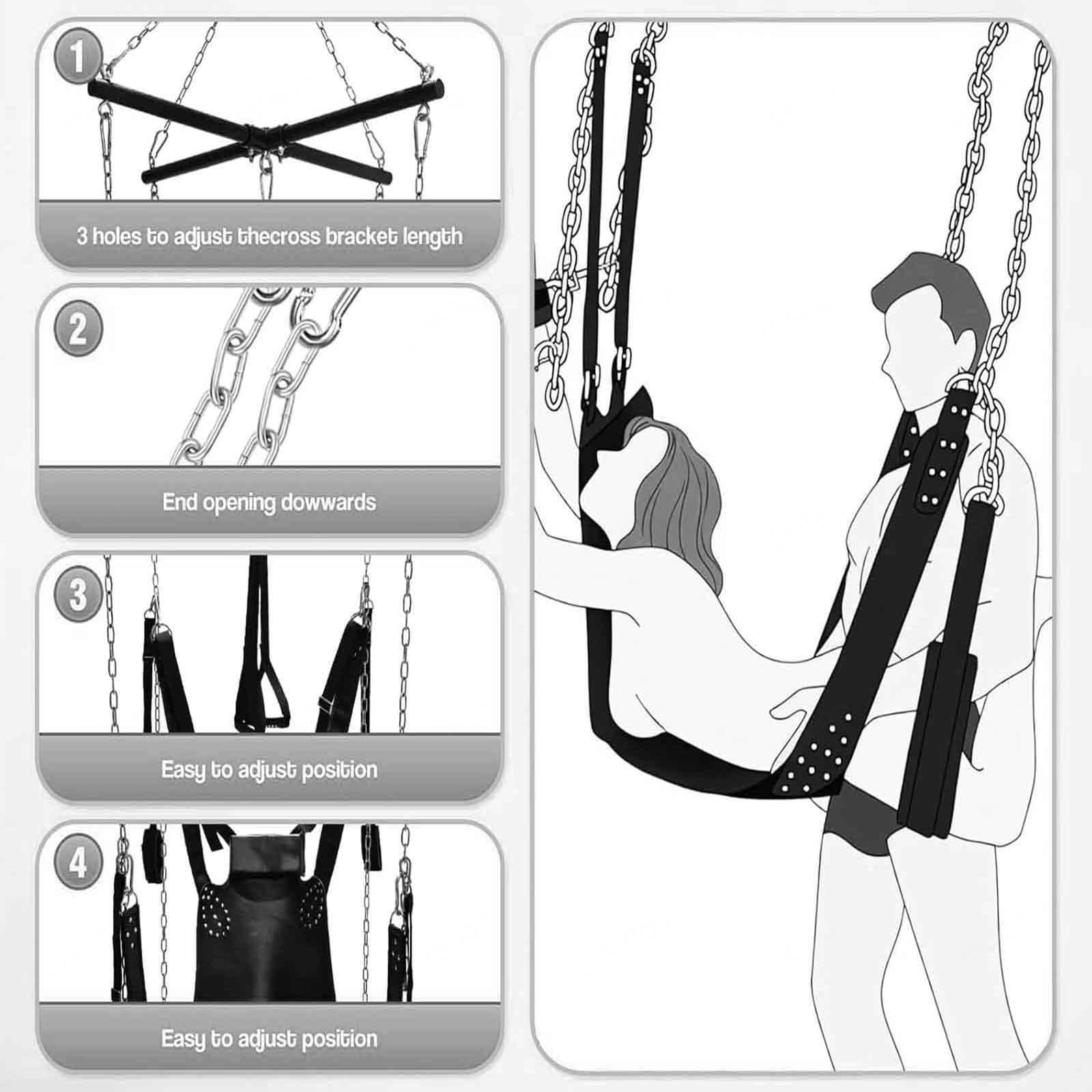 1

3 holes to adjust thecross bracket length

2

End opening dowwards

3

Easy to adjust position

4

Easy to adjust position