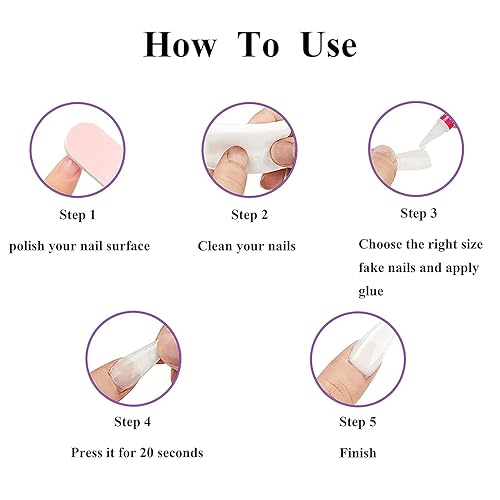 How To Use

Step 1

polish your nail surface

Step 2

Clean your nails

Step 3

Choose the right size fake nails and apply glue

Step 4

Press it for 20 seconds

Step 5

Finish