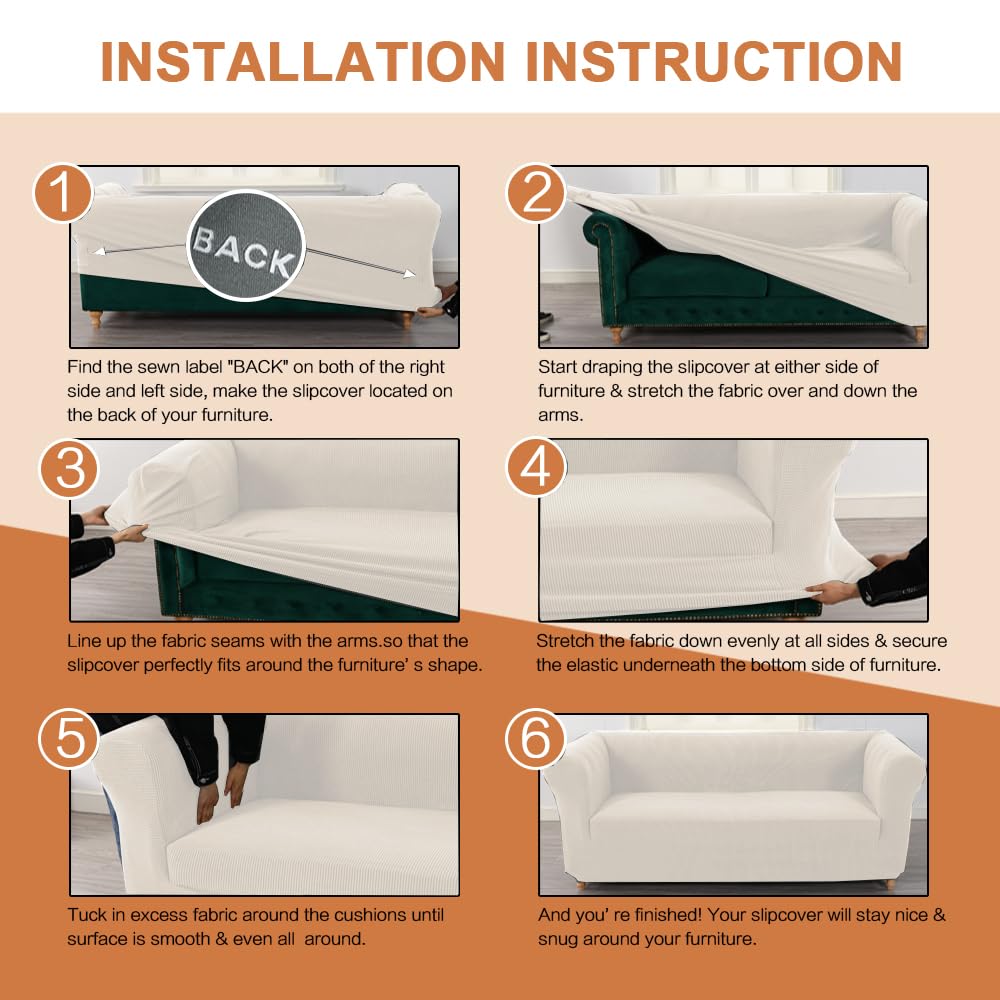 INSTALLATION INSTRUCTION

1

BACK

Find the sewn label "BACK" on both of the right side and left side, make the slipcover located on the back of your furniture.

2

Start draping the slipcover at either side of furniture & stretch the fabric over and down the arms.

3

Line up the fabric seams with the arms.so that the slipcover perfectly fits around the furniture' s shape.

4

Stretch the fabric down evenly at all sides & secure the elastic underneath the bottom side of furniture.

5

Tuck in excess fabric around the cushions until surface is smooth & even all around.

6

And you' re finished! Your slipcover will stay nice & snug around your furniture.