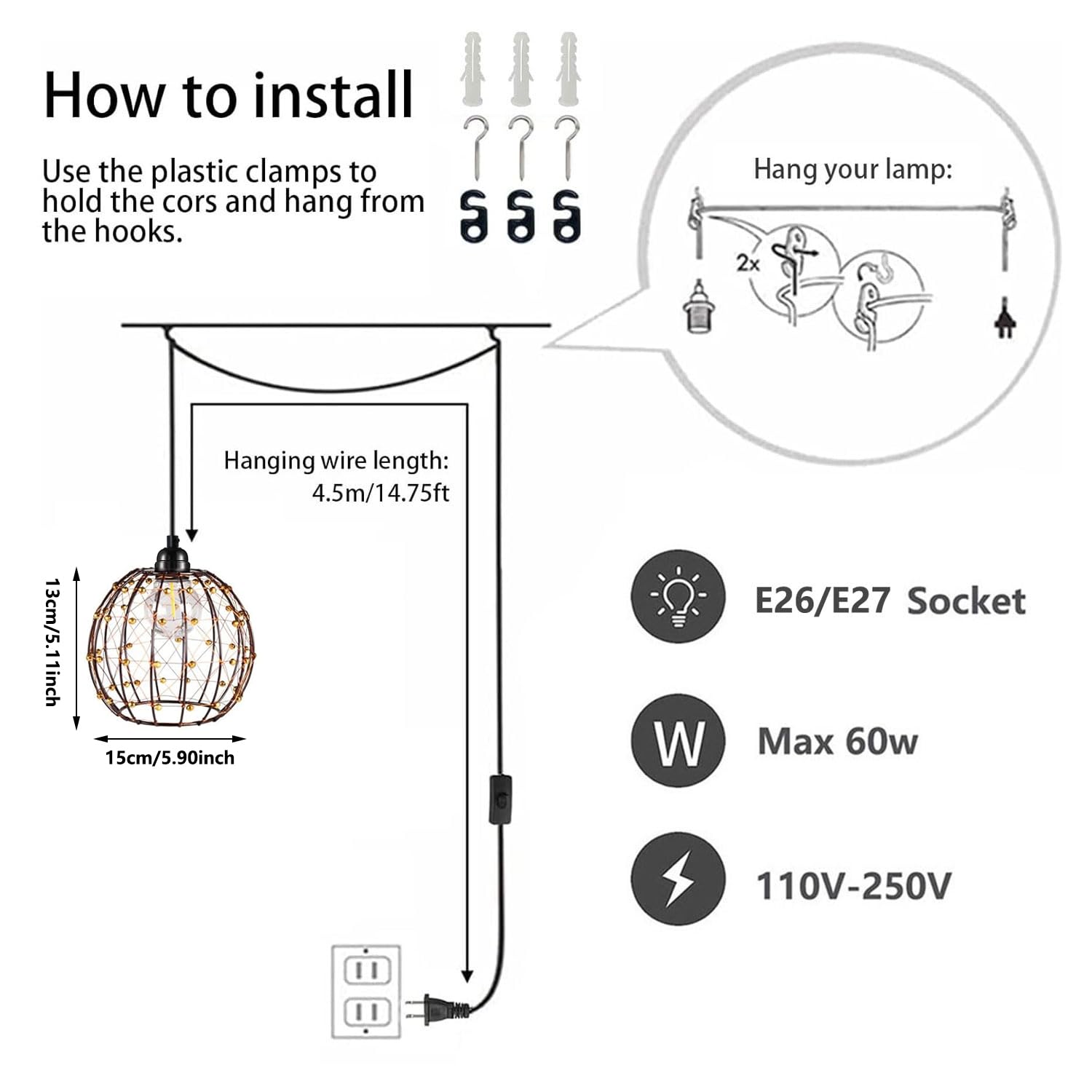 How to install

Use the plastic clamps to hold the cors and hang from the hooks.

Hang your lamp:

2x

Hanging wire length: 4.5m/14.75ft

13cm/5.11inch

15cm/5.90inch

E26/E27 Socket

W

Max 60w

110V-250V