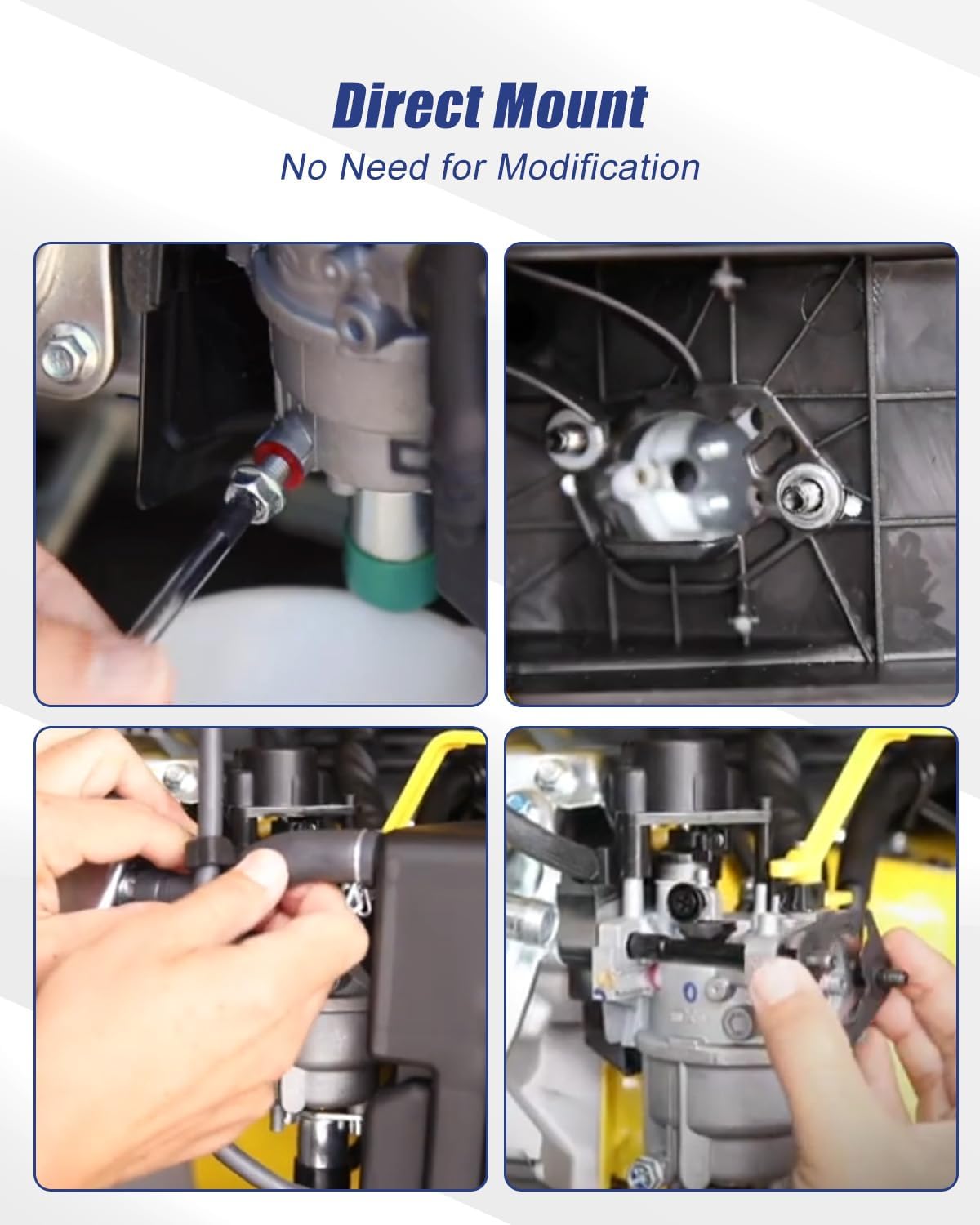 Direct Mount
No Need for Modification