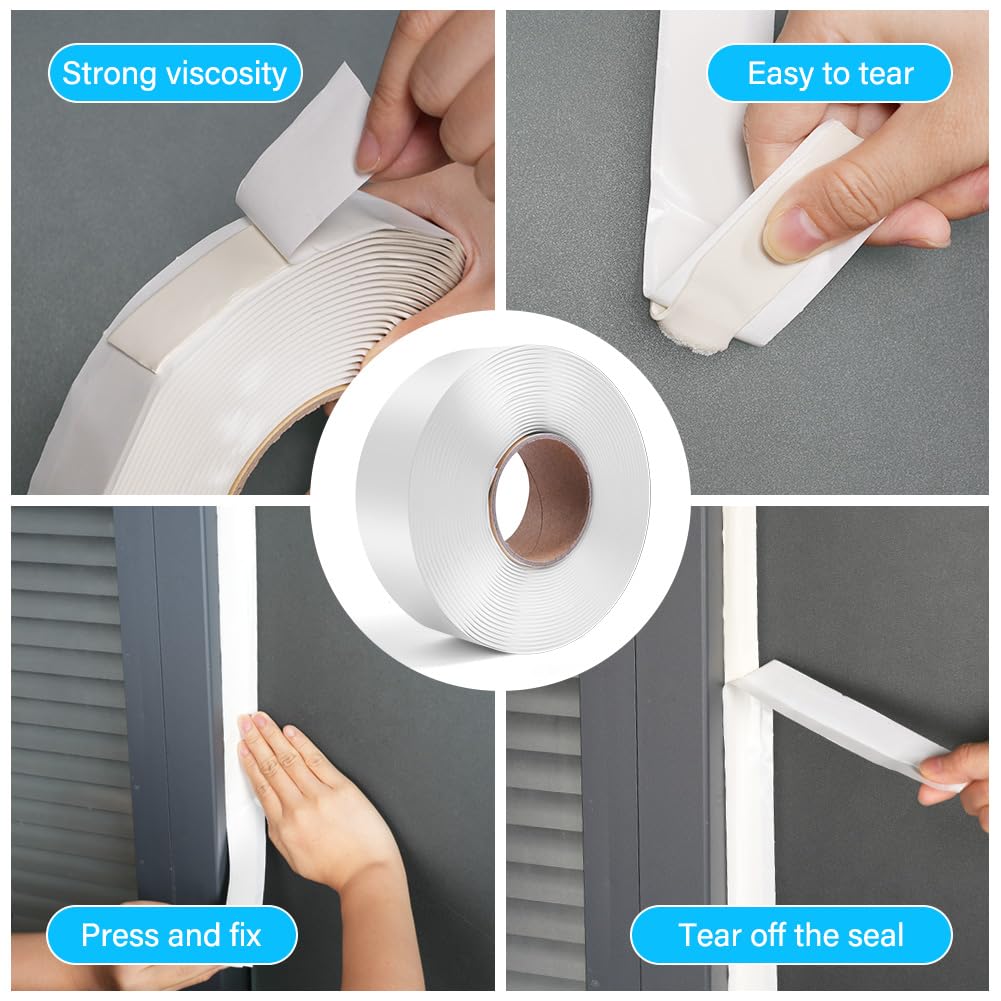 Strong viscosity

Easy to tear

Press and fix

Tear off the seal