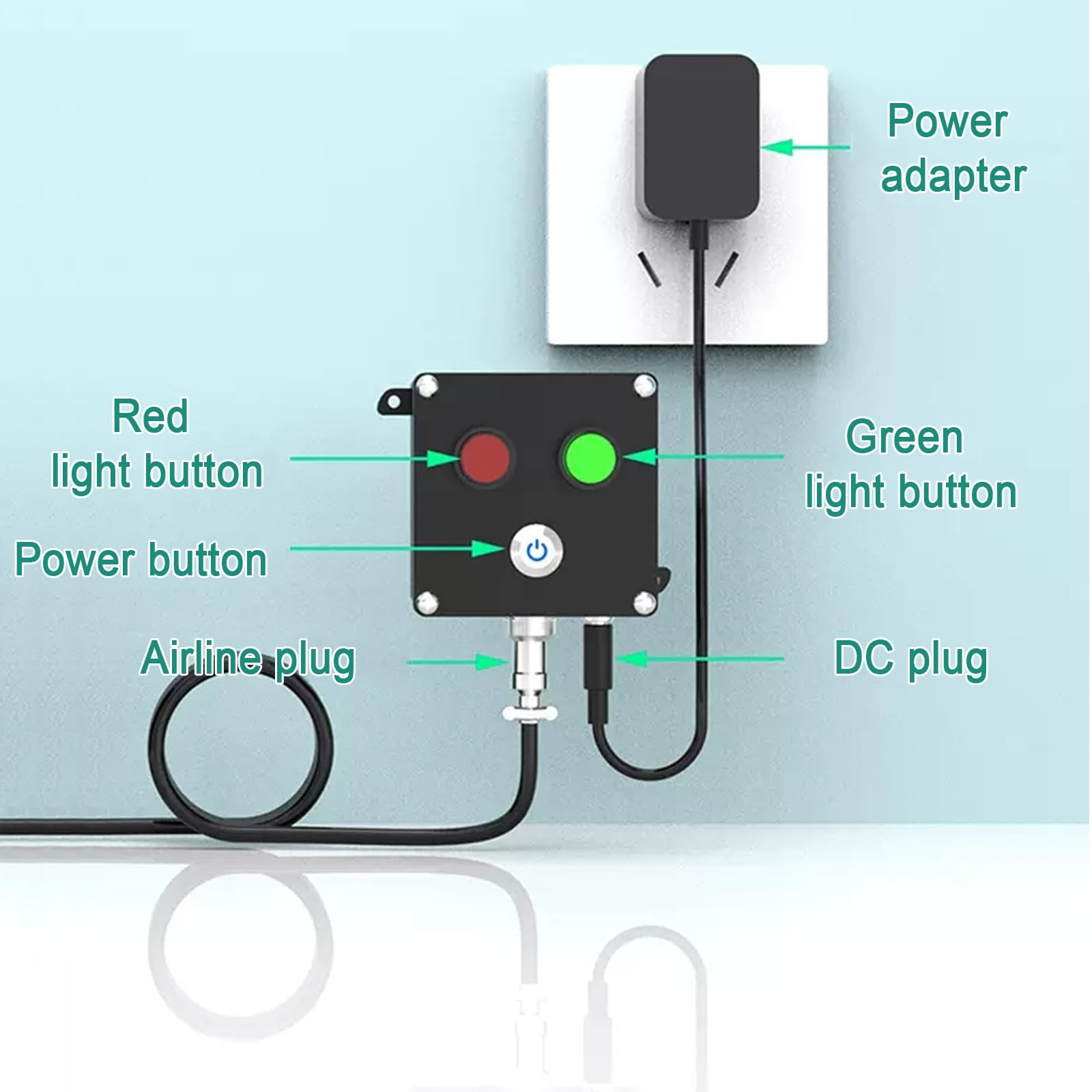 Power adapter

Red light button

Green light button

Power button

Airline plug

DC plug