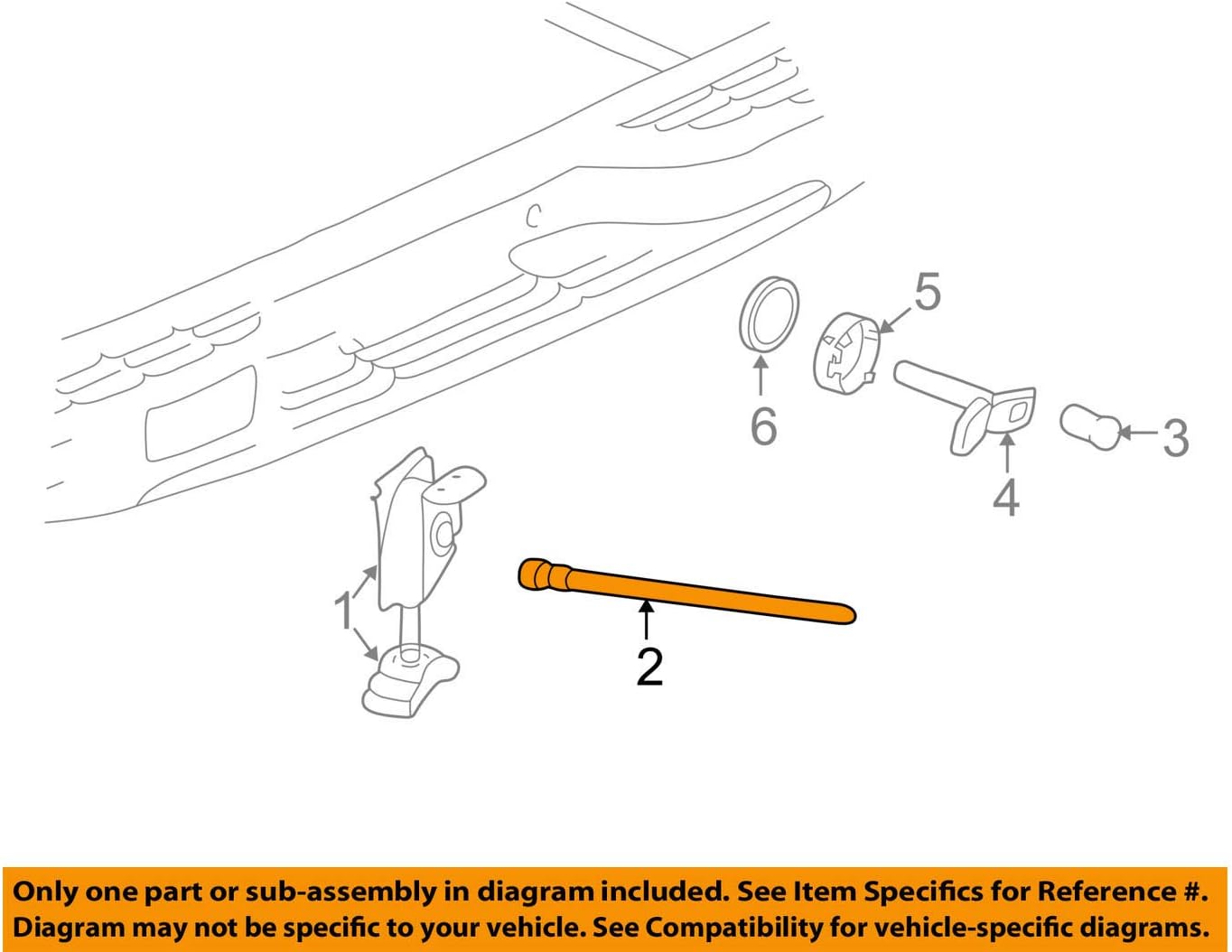 5

6

3

4

1

2

Only one part or sub-assembly in diagram included. See Item Specifics for Reference #.
Diagram may not be specific to your vehicle. See Compatibility for vehicle-specific diagrams.