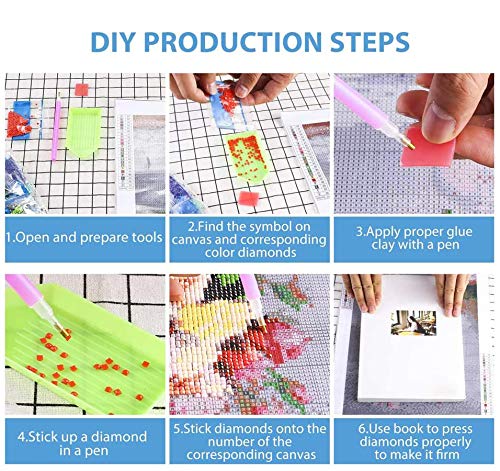 DIY PRODUCTION STEPS

1.Open and prepare tools

2.Find the symbol on canvas and corresponding color diamonds

3.Apply proper glue clay with a pen

4.Stick up a diamond in a pen

5.Stick diamonds onto the number of the corresponding canvas

6.Use book to press diamonds properly to make it firm