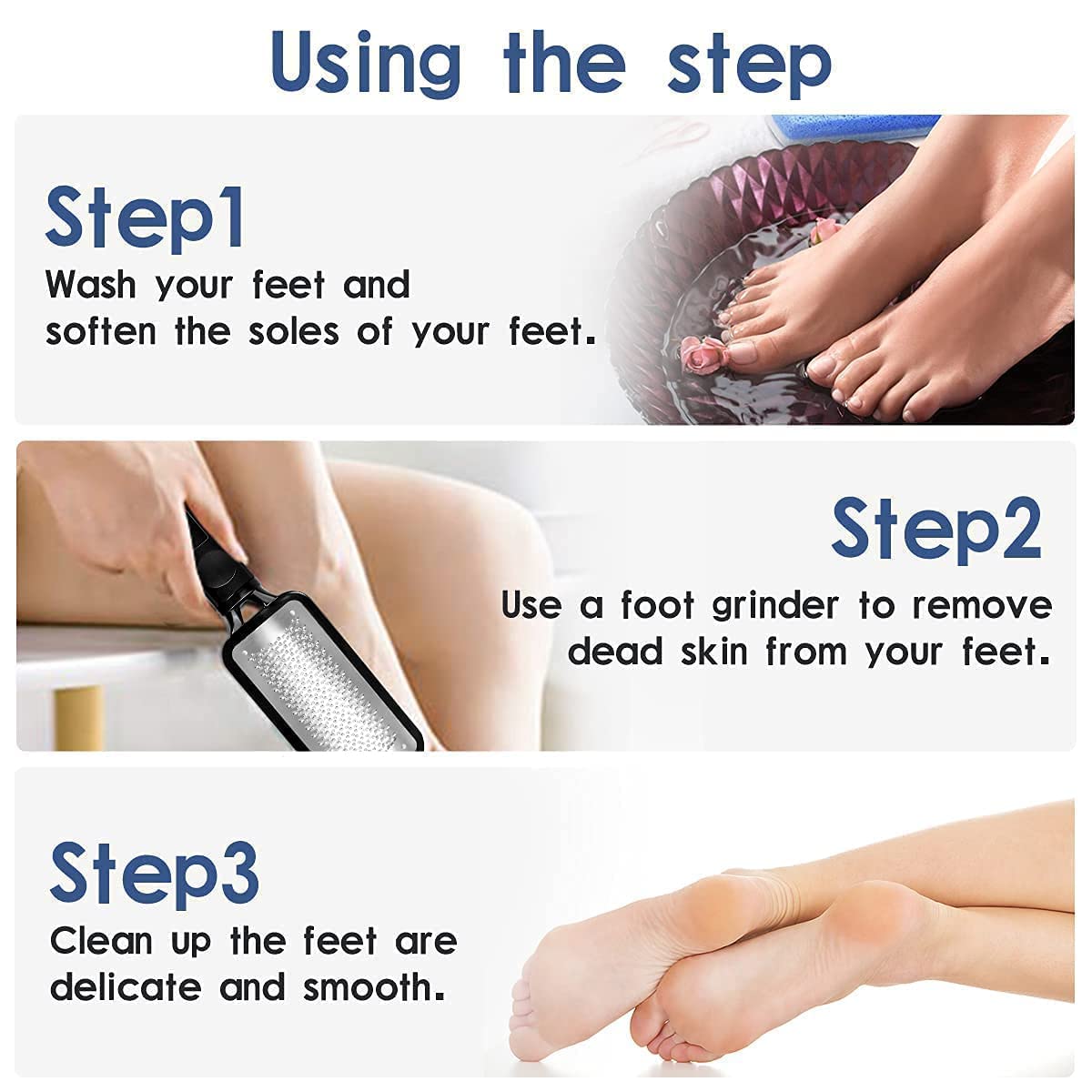 Using the step

Step1
Wash your feet and soften the soles of your feet.

Step2
Use a foot grinder to remove dead skin from your feet.

Step3
Clean up the feet are delicate and smooth.