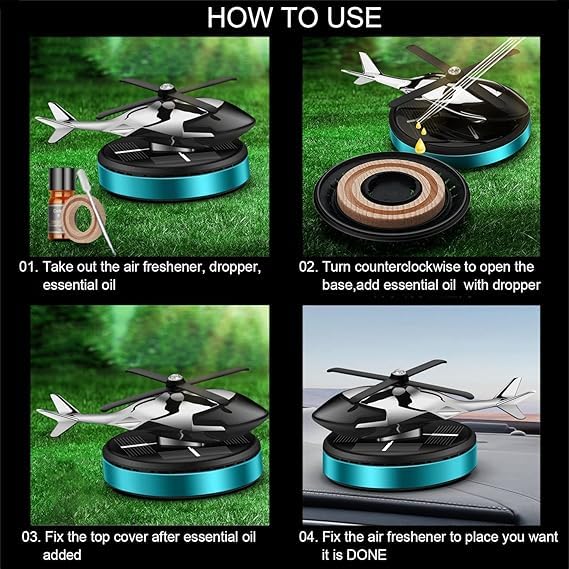 HOW TO USE

01. Take out the air freshener, dropper, essential oil

02. Turn counterclockwise to open the base,add essential oil with dropper

03. Fix the top cover after essential oil added

04. Fix the air freshener to place you want it is DONE