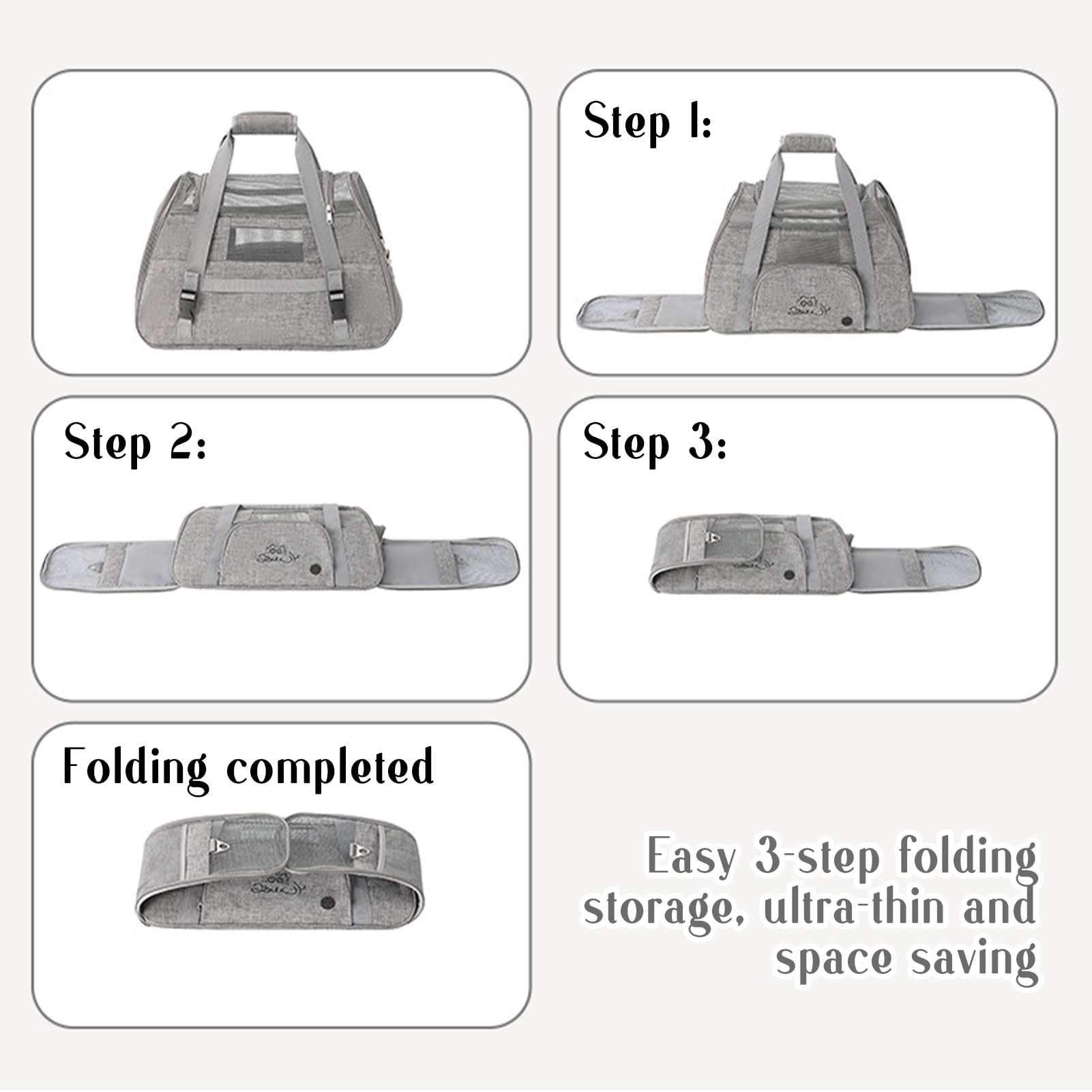 Step 1:

Step 2:

Step 3:

Folding completed

Easy 3-step folding storage, ultra-thin and space saving