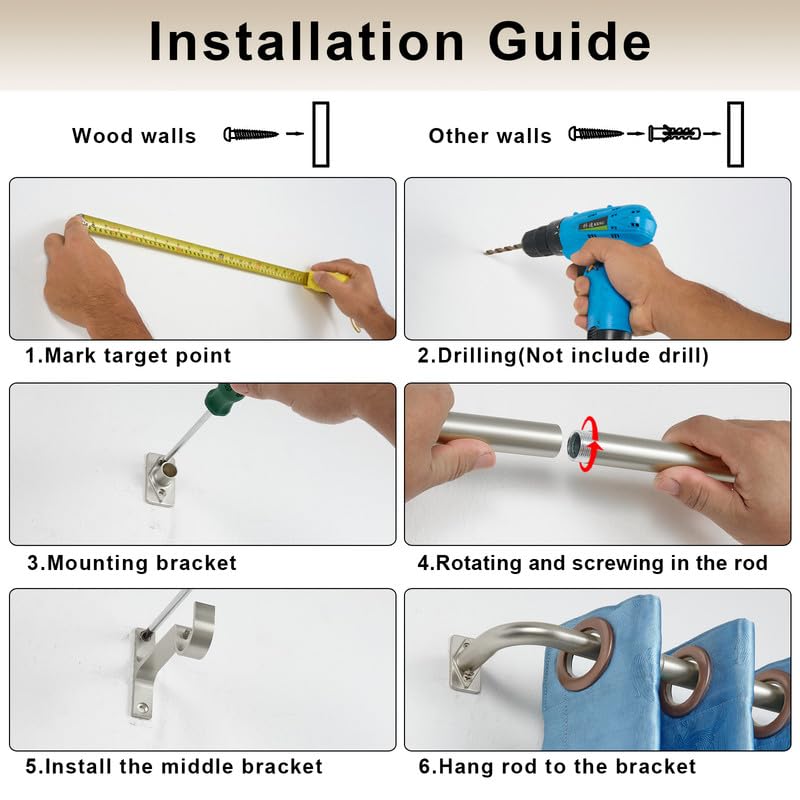 Installation Guide

Wood walls

Other walls

1.Mark target point

2.Drilling(Not include drill)

3.Mounting bracket

4.Rotating and screwing in the rod

5.Install the middle bracket

6.Hang rod to the bracket