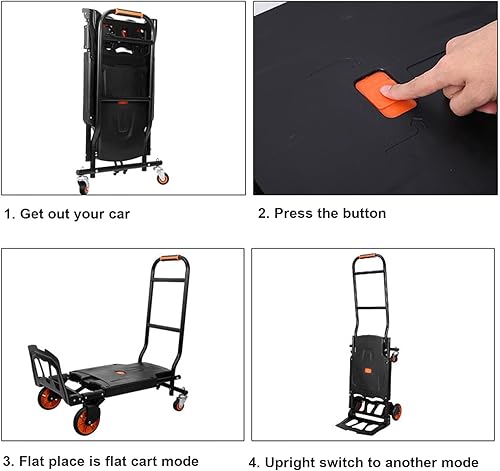 1. Get out your car

2. Press the button

3. Flat place is flat cart mode

4. Upright switch to another mode