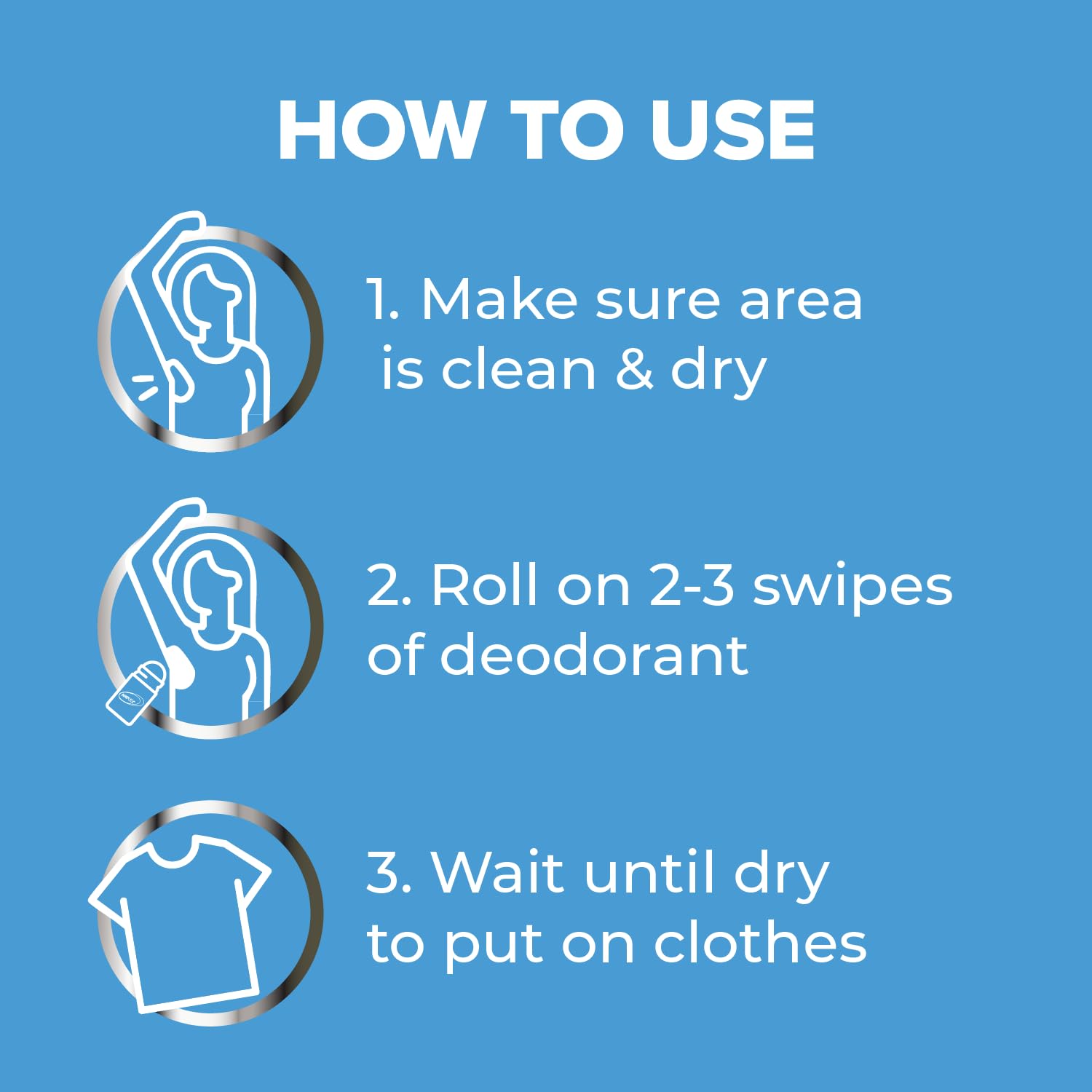 HOW TO USE

1. Make sure area is clean & dry

2. Roll on 2-3 swipes of deodorant

3. Wait until dry to put on clothes