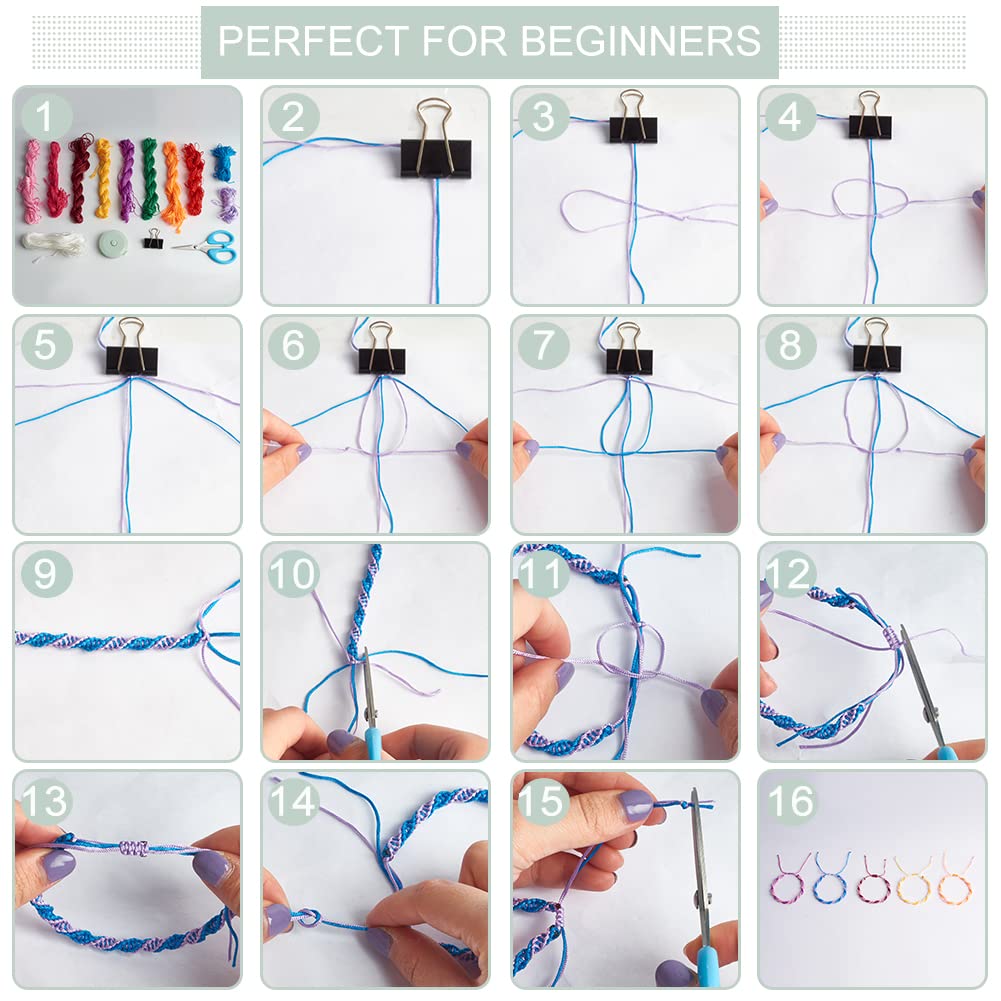 PERFECT FOR BEGINNERS

1

2

3

4

5

6

7

8

9

10

11

12

13

14

15

16