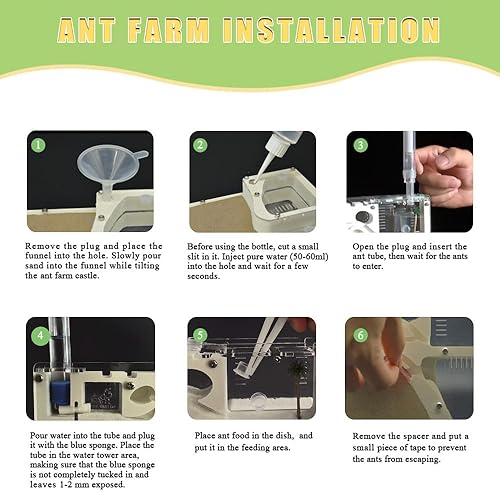 ANT FARM INSTALLATION

1

Remove the plug and place the funnel into the hole. Slowly pour sand into the funnel while tilting the ant farm castle.

2

Before using the bottle, cut a small slit in it. Inject pure water (50-60ml) into the hole and wait for a few seconds.

3

Open the plug and insert the ant tube, then wait for the ants to enter.

4

Pour water into the tube and plug it with the blue sponge. Place the tube in the water tower area, making sure that the blue sponge is not completely tucked in and leaves 1-2 mm exposed.

5

Place ant food in the dish, and put it in the feeding area.

6

Remove the spacer and put a small piece of tape to prevent the ants from escaping.