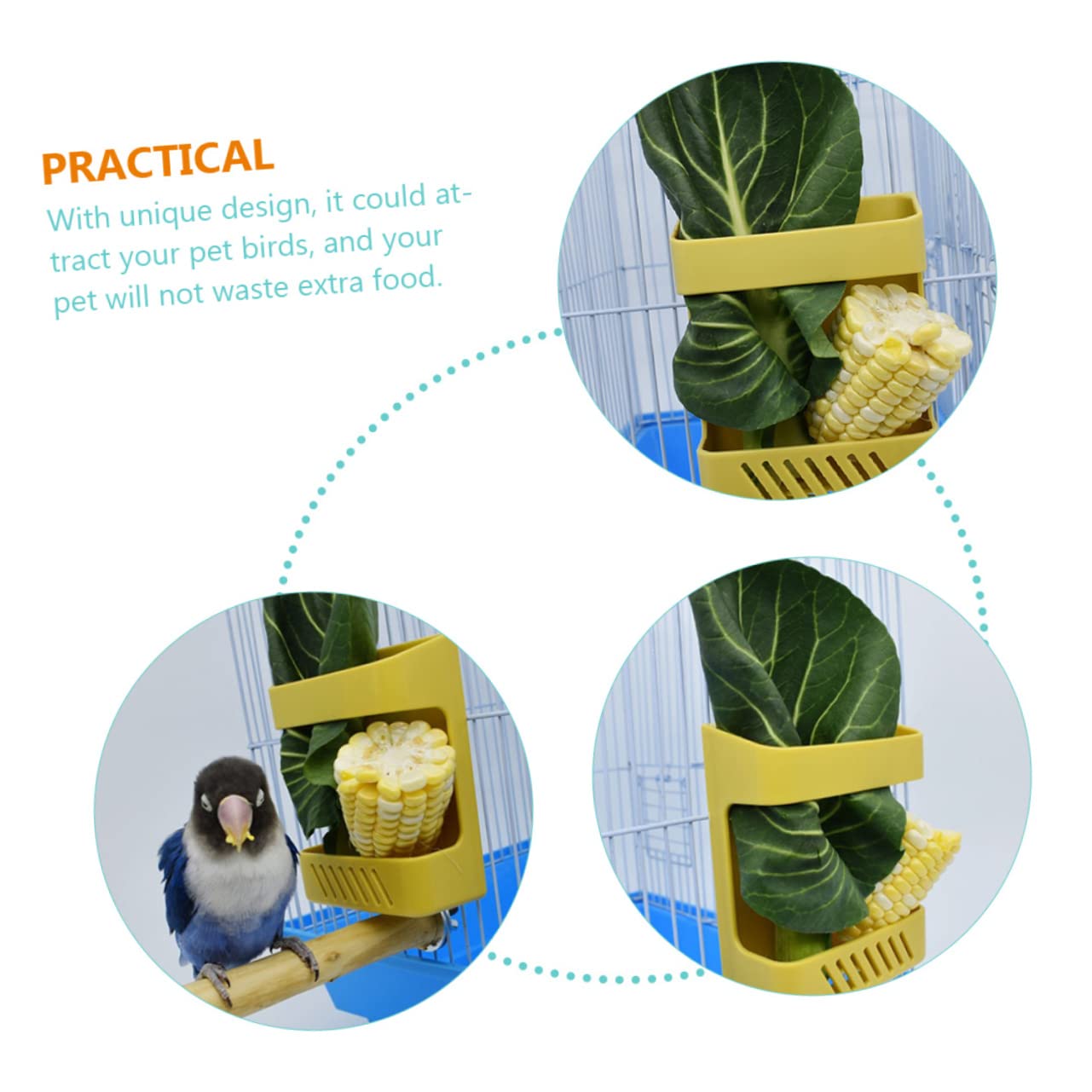 PRACTICAL

With unique design, it could attract your pet birds, and your pet will not waste extra food.