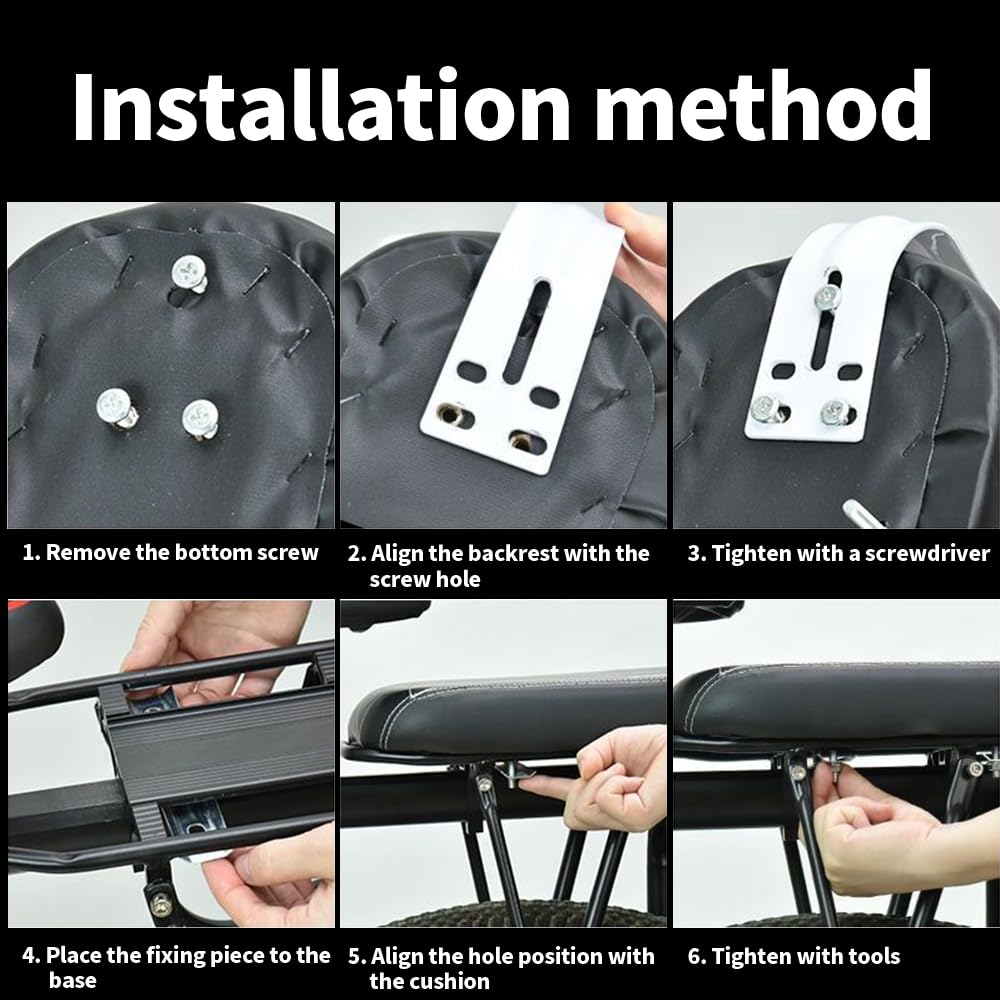 Installation method

1. Remove the bottom screw

2. Align the backrest with the screw hole

3. Tighten with a screwdriver

4. Place the fixing piece to the base

5. Align the hole position with the cushion

6. Tighten with tools