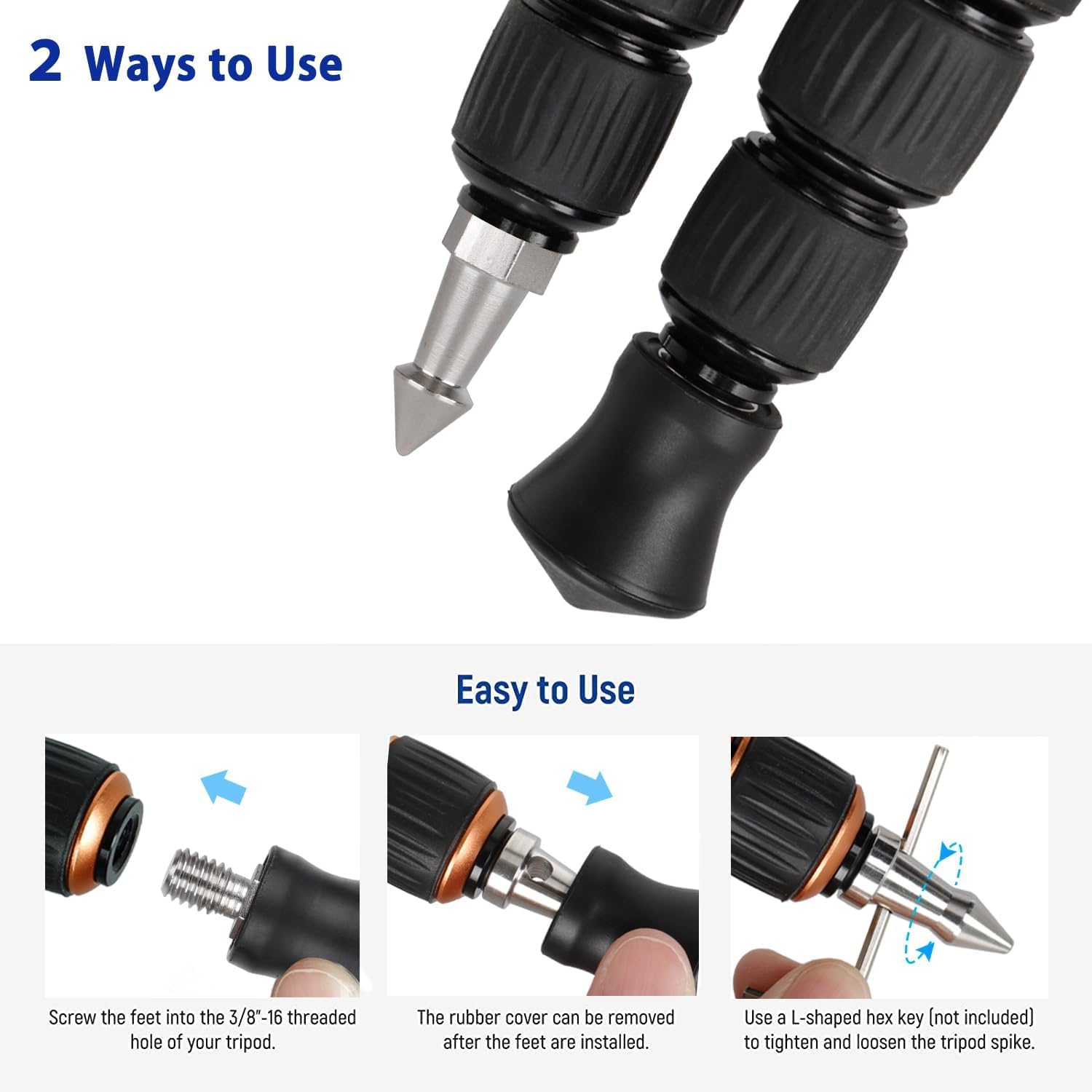 2 Ways to Use

Easy to Use

Screw the feet into the 3/8"-16 threaded hole of your tripod.

The rubber cover can be removed after the feet are installed.

Use a L-shaped hex key (not included) to tighten and loosen the tripod spike.