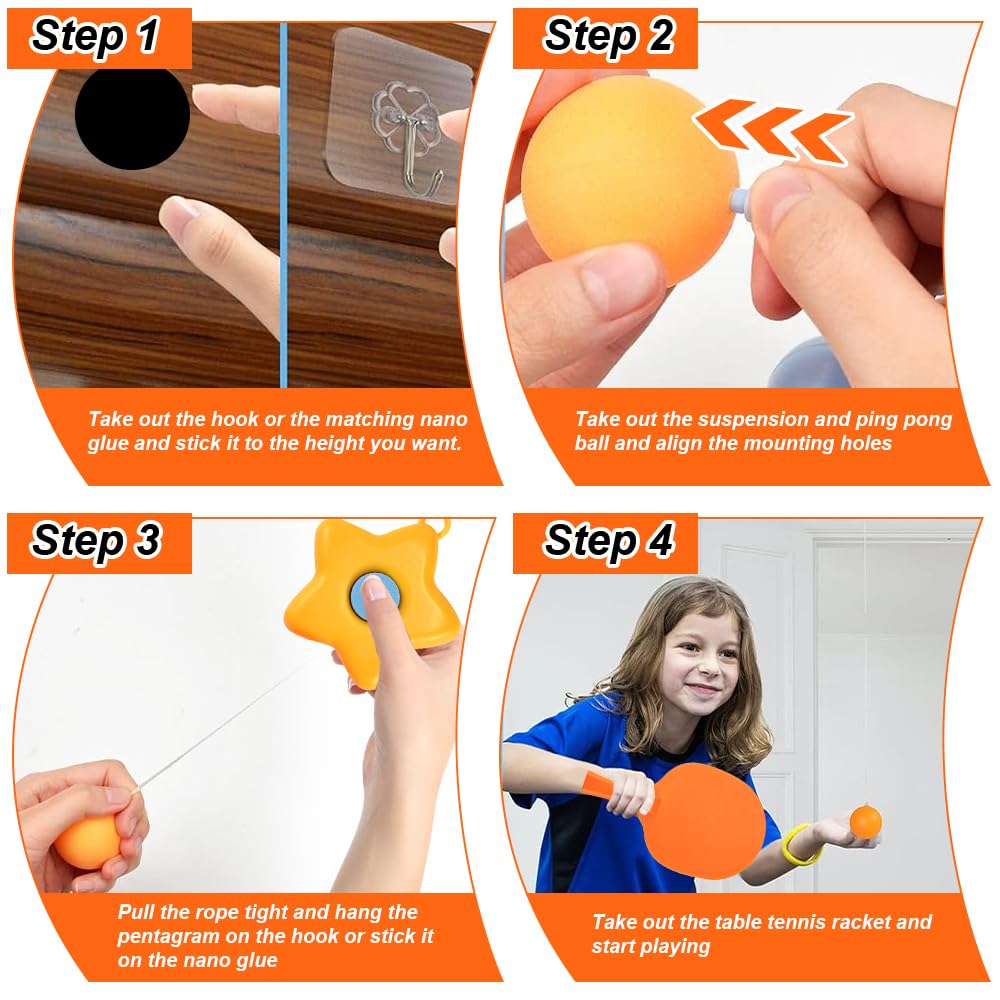 Step 1

Take out the hook or the matching nano glue and stick it to the height you want.

Step 2

Take out the suspension and ping pong ball and align the mounting holes

Step 3

Pull the rope tight and hang the pentagram on the hook or stick it on the nano glue

Step 4

Take out the table tennis racket and start playing