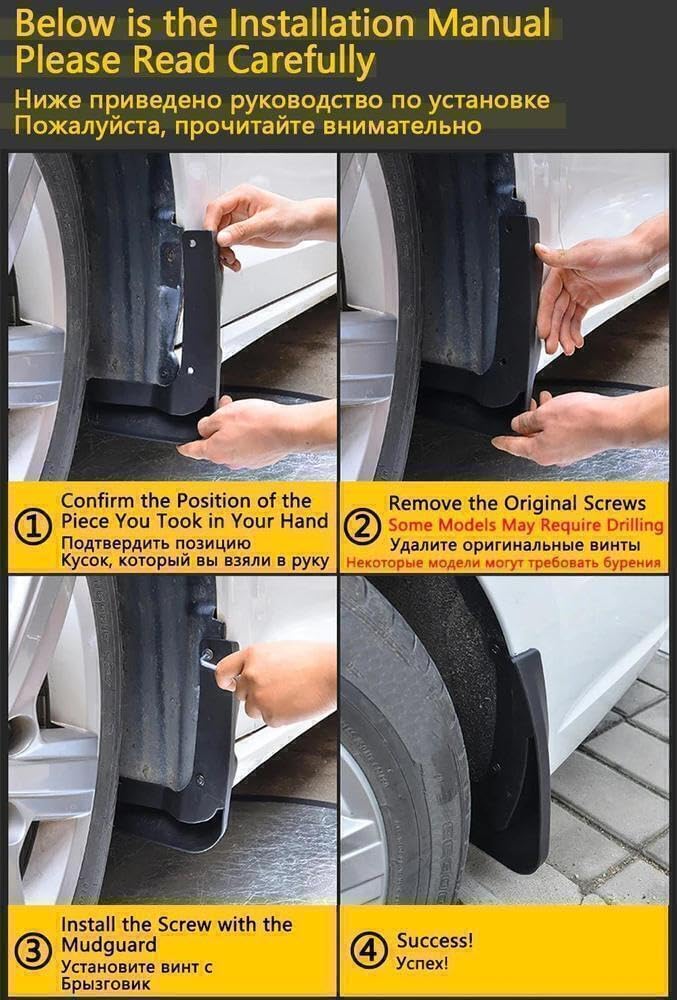 Below is the Installation Manual
Please Read Carefully

Ниже приведено руководство по установке
Пожалуйста, прочитайте внимательно

① Confirm the Position of the Piece You Took in Your Hand
Подтвердить позицию
Кусок, который вы взяли в руку

② Remove the Original Screws
Some Models May Require Drilling
Удалите оригинальные винты
Некоторые модели могут требовать бурения

③ Install the Screw with the Mudguard
Установите винт с Брызговик

④ Success!
Успех!