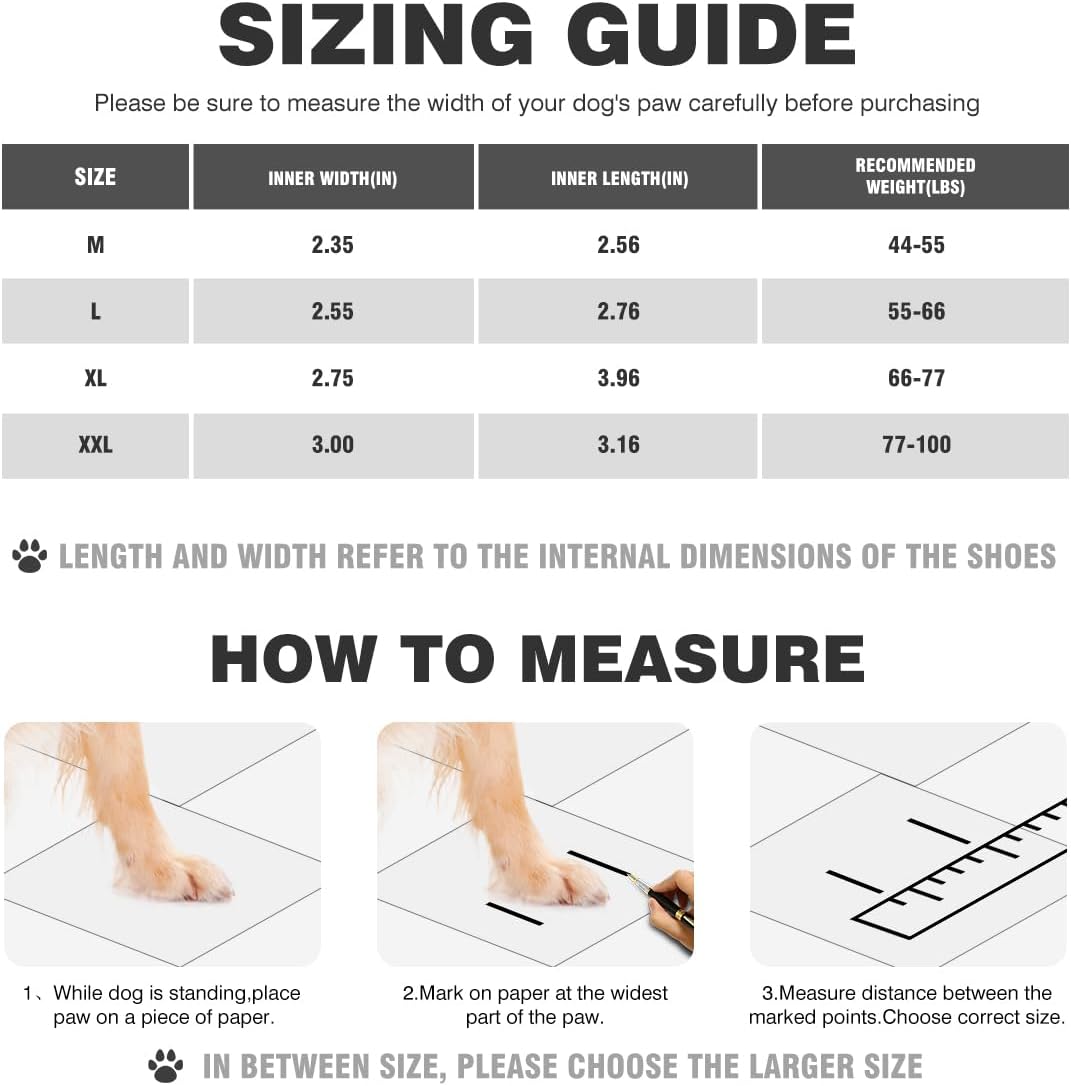 SIZING GUIDE

Please be sure to measure the width of your dog's paw carefully before purchasing

| SIZE | INNER WIDTH(IN) | INNER LENGTH(IN) | RECOMMENDED WEIGHT(LBS) |
|---|---|---|---|
| M | 2.35 | 2.56 | 44-55 |
| L | 2.55 | 2.76 | 55-66 |
| XL | 2.75 | 3.96 | 66-77 |
| XXL | 3.00 | 3.16 | 77-100 |

LENGTH AND WIDTH REFER TO THE INTERNAL DIMENSIONS OF THE SHOES

HOW TO MEASURE

1、While dog is standing,place paw on a piece of paper.

2.Mark on paper at the widest part of the paw.

3.Measure distance between the marked points.Choose correct size.

IN BETWEEN SIZE, PLEASE CHOOSE THE LARGER SIZE